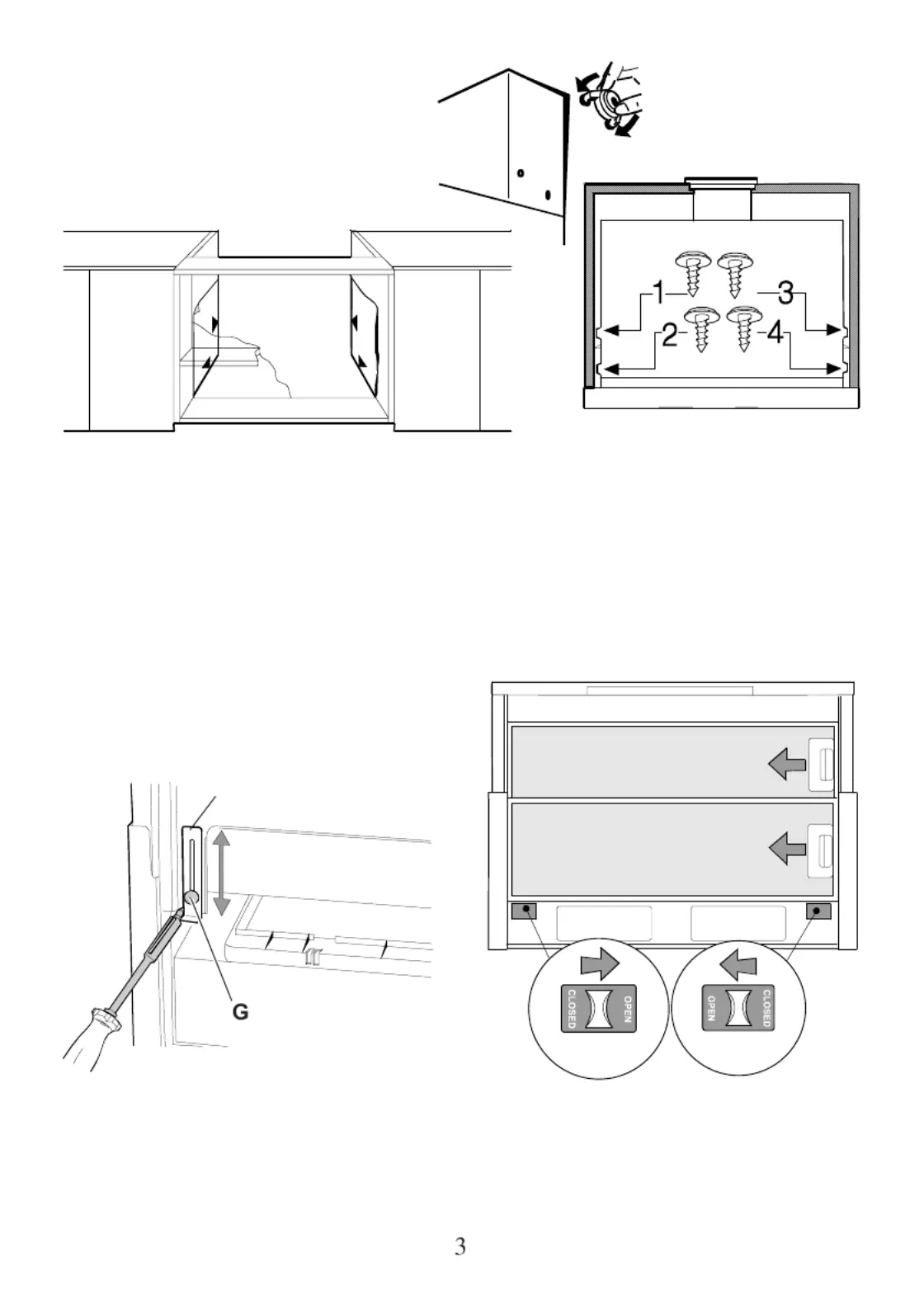 1
3
2
4

G

CLOSED
OPEN

OPEN
CLOSED

3