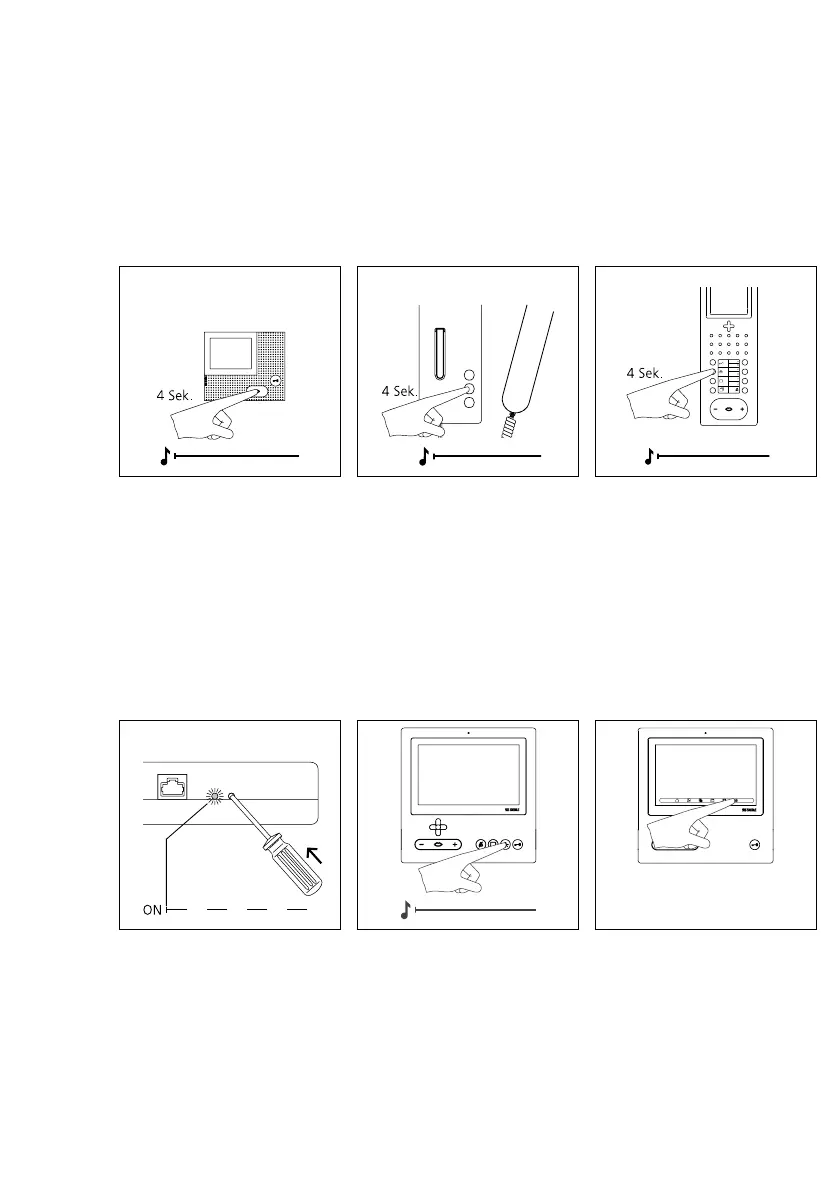 4 Sek.

4 Sek.

4 Sek.

ON