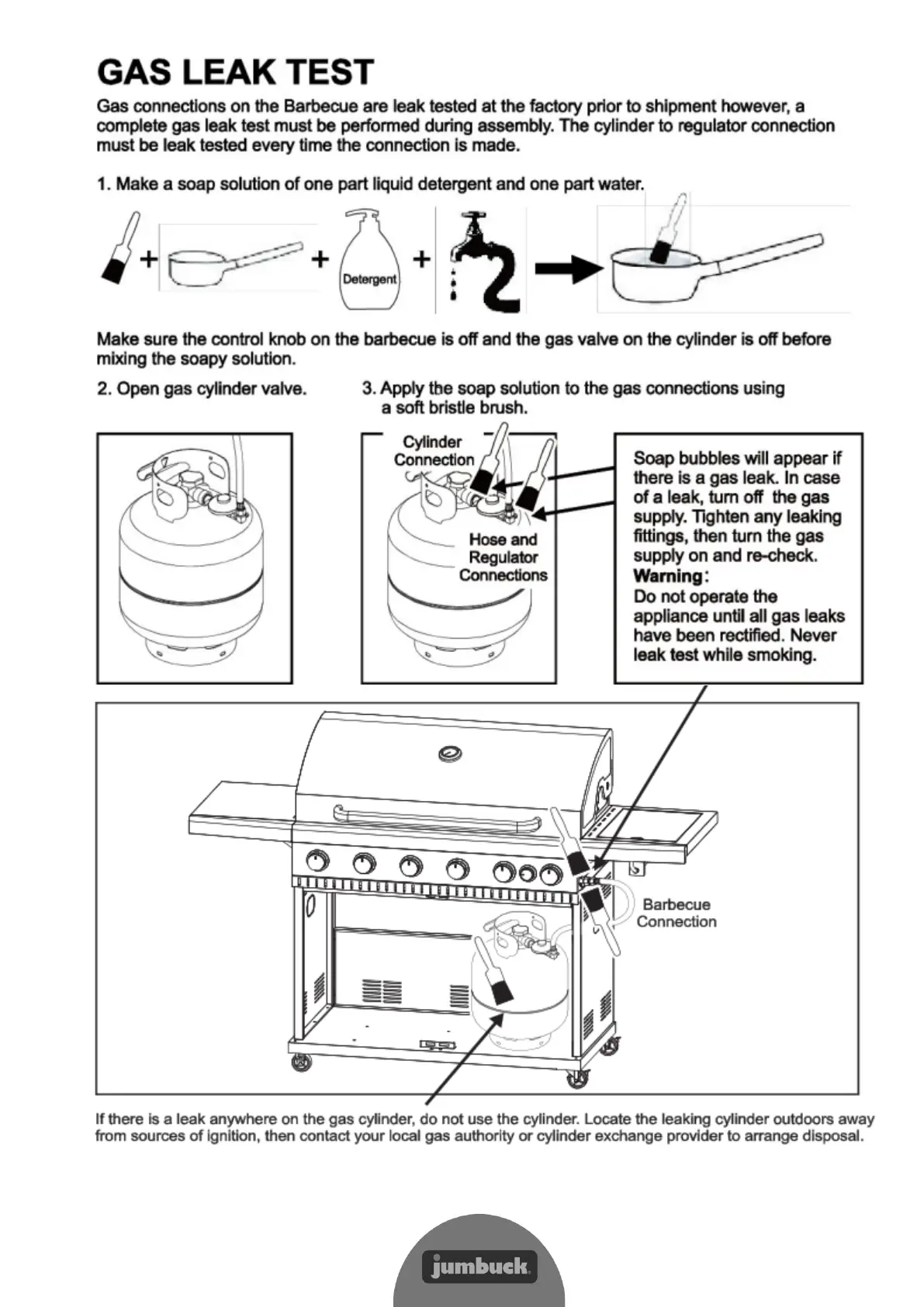 GAS LEAK TEST

Gas connections on the Barbecue are leak tested at the factory prior to shipment however, a complete gas leak test must be performed during assembly. The cylinder to regulator connection must be leak tested every time the connection is made.

1. Make a soap solution of one part liquid detergent and one part water.

+ + Detergent +

Make sure the control knob on the barbecue is off and the gas valve on the cylinder is off before mixing the soapy solution.

2. Open gas cylinder valve.

3. Apply the soap solution to the gas connections using a soft bristle brush.

Cylinder Connection

Hose and Regulator Connections

Soap bubbles will appear if there is a gas leak. In case of a leak, turn off the gas supply. Tighten any leaking fittings, then turn the gas supply on and re-check.
Warning:
Do not operate the appliance until all gas leaks have been rectified. Never leak test while smoking.

Barbecue Connection

If there is a leak anywhere on the gas cylinder, do not use the cylinder. Locate the leaking cylinder outdoors away from sources of ignition, then contact your local gas authority or cylinder exchange provider to arrange disposal.

jumbuck