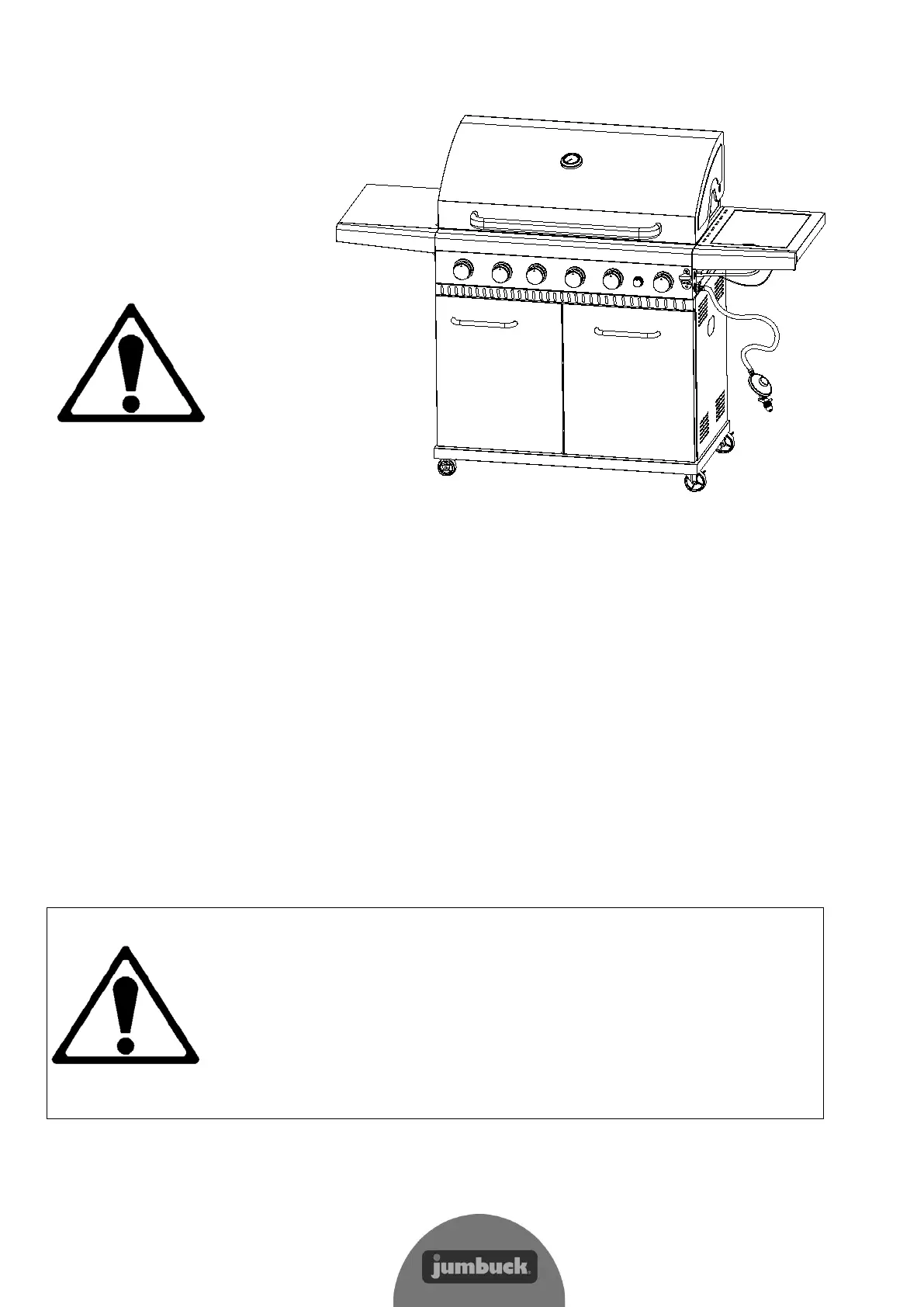 jumbuck