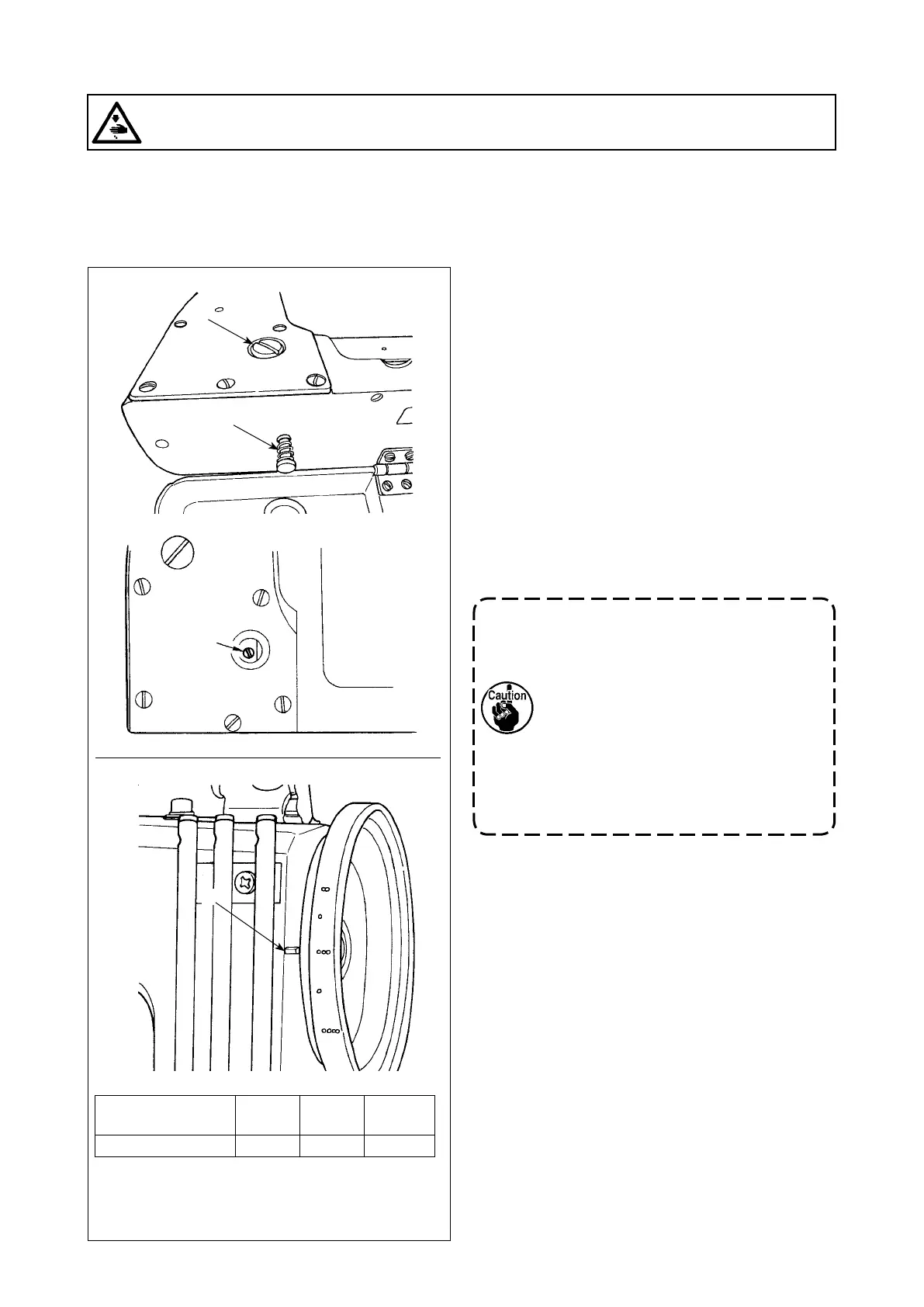 Caution