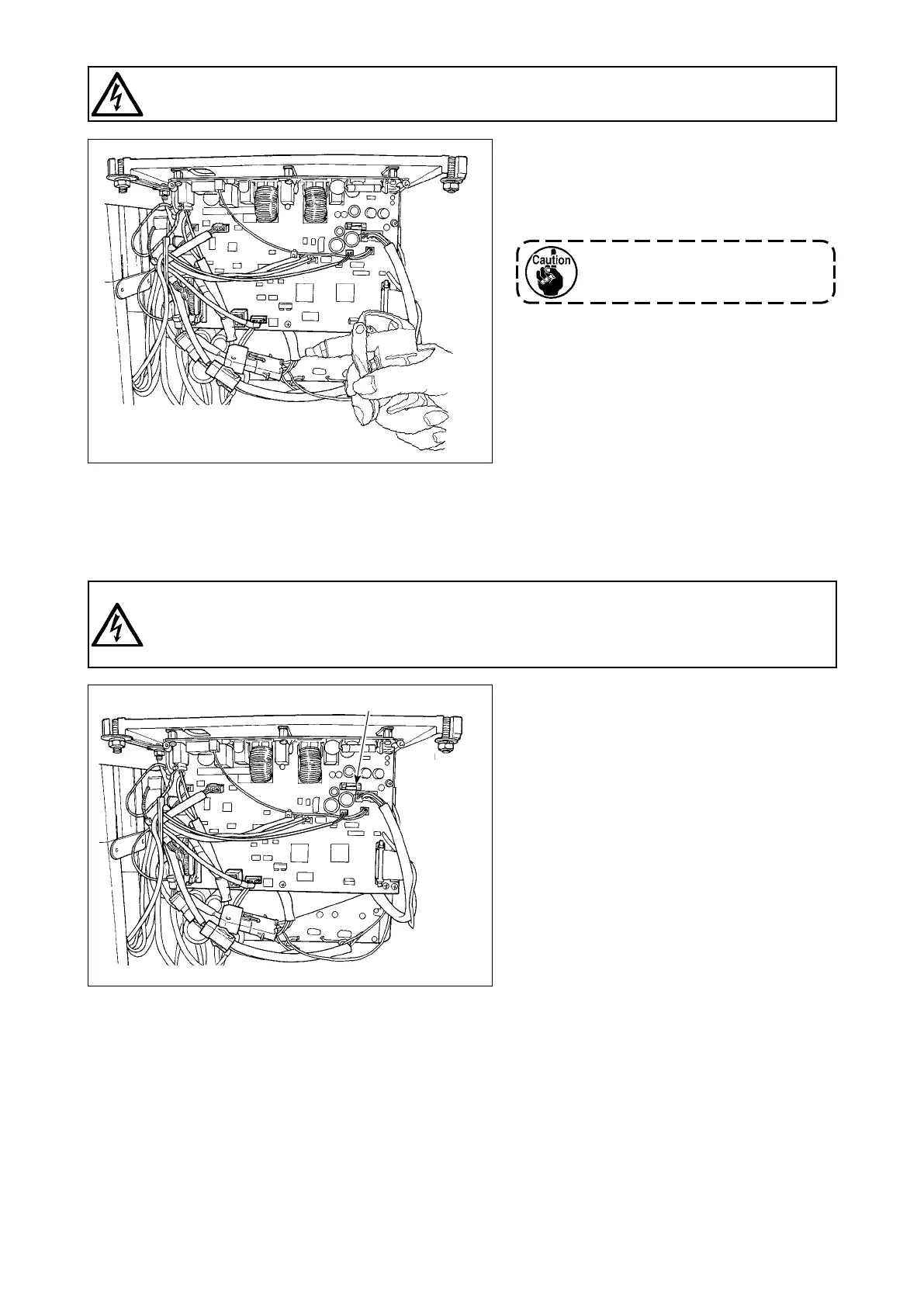 Caution