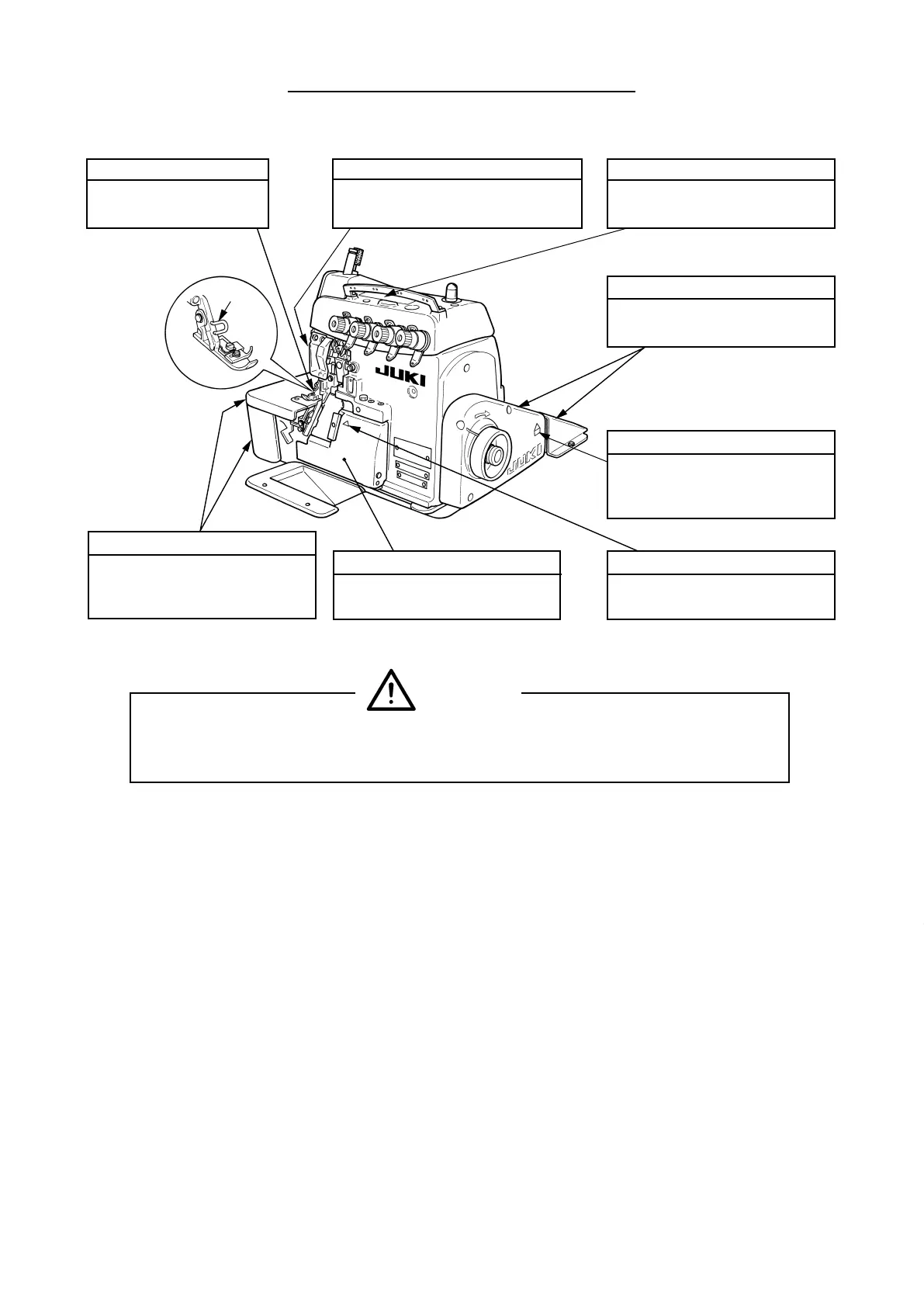 JUKI

JUKI