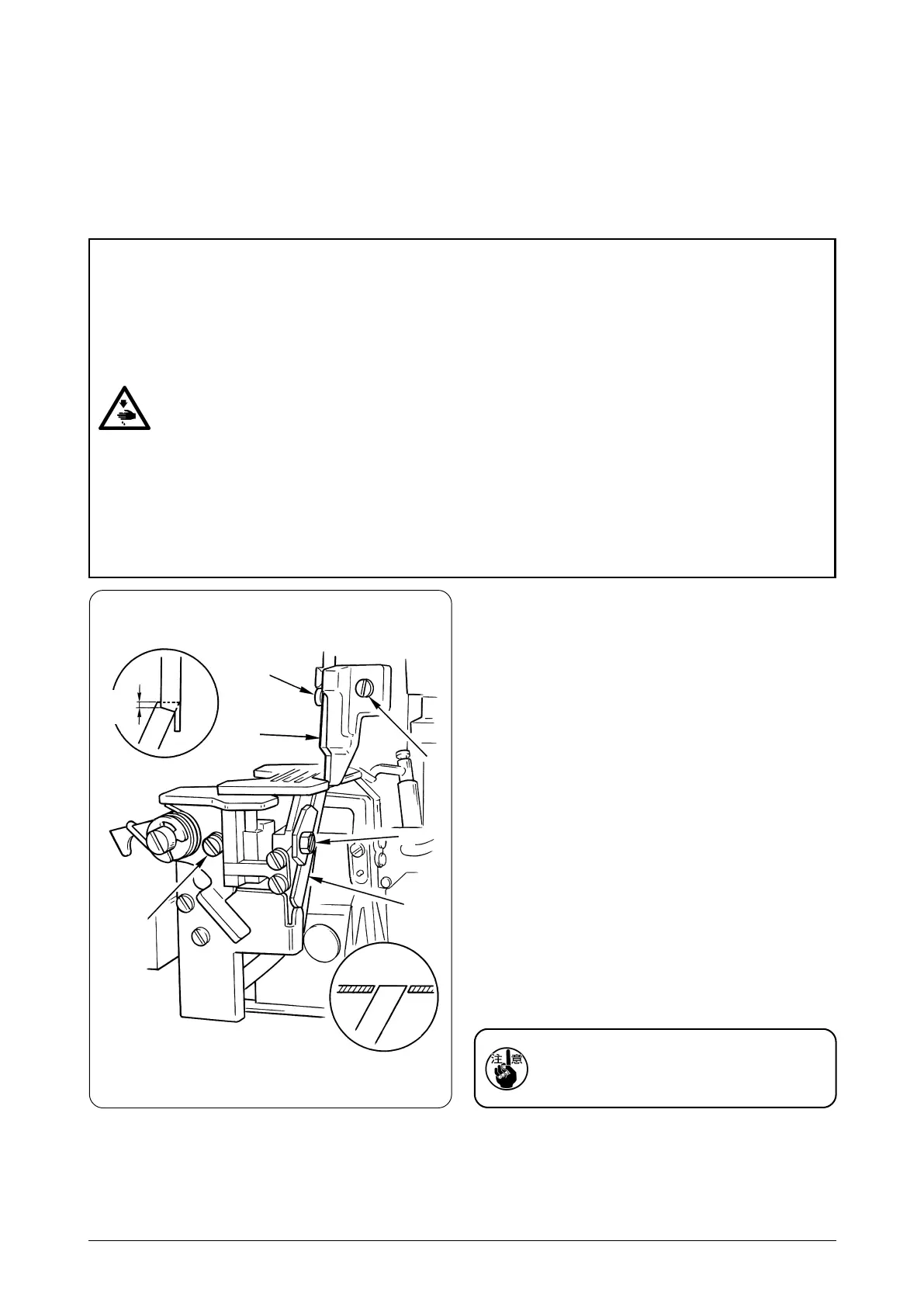 注意