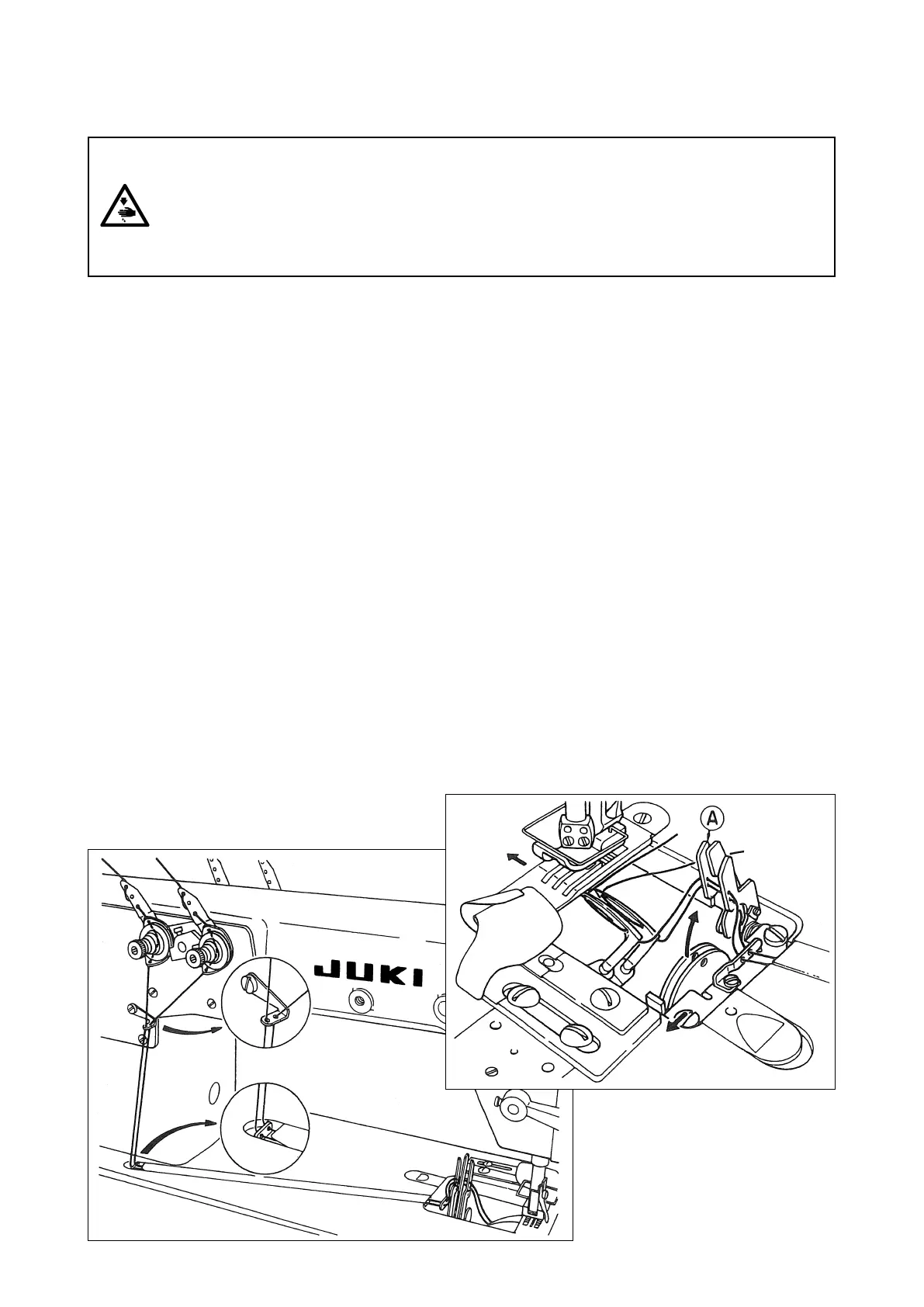 JUKI

A