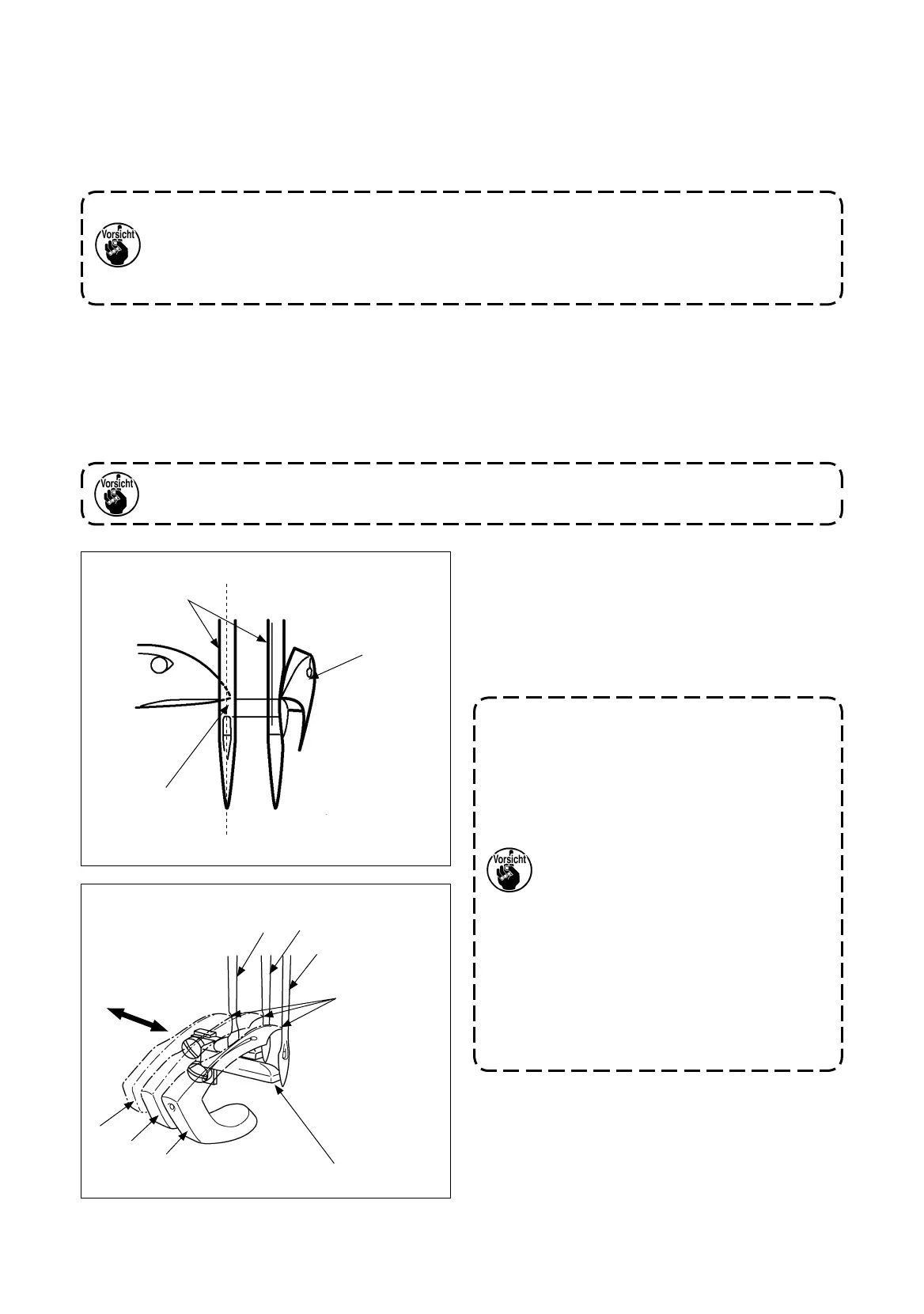 Vorsicht

Vorsicht

Vorsicht