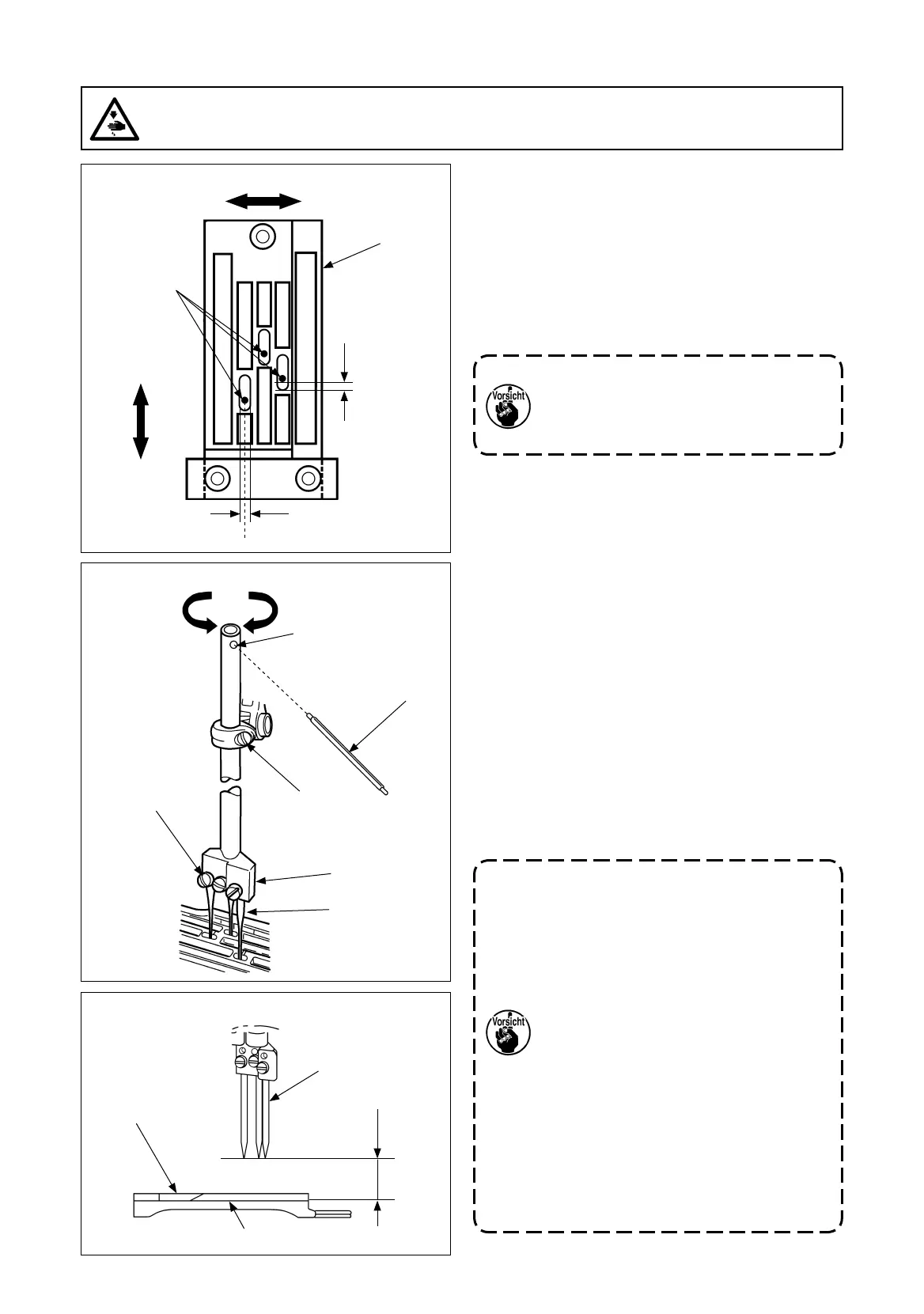 Vorsicht

Vorsicht