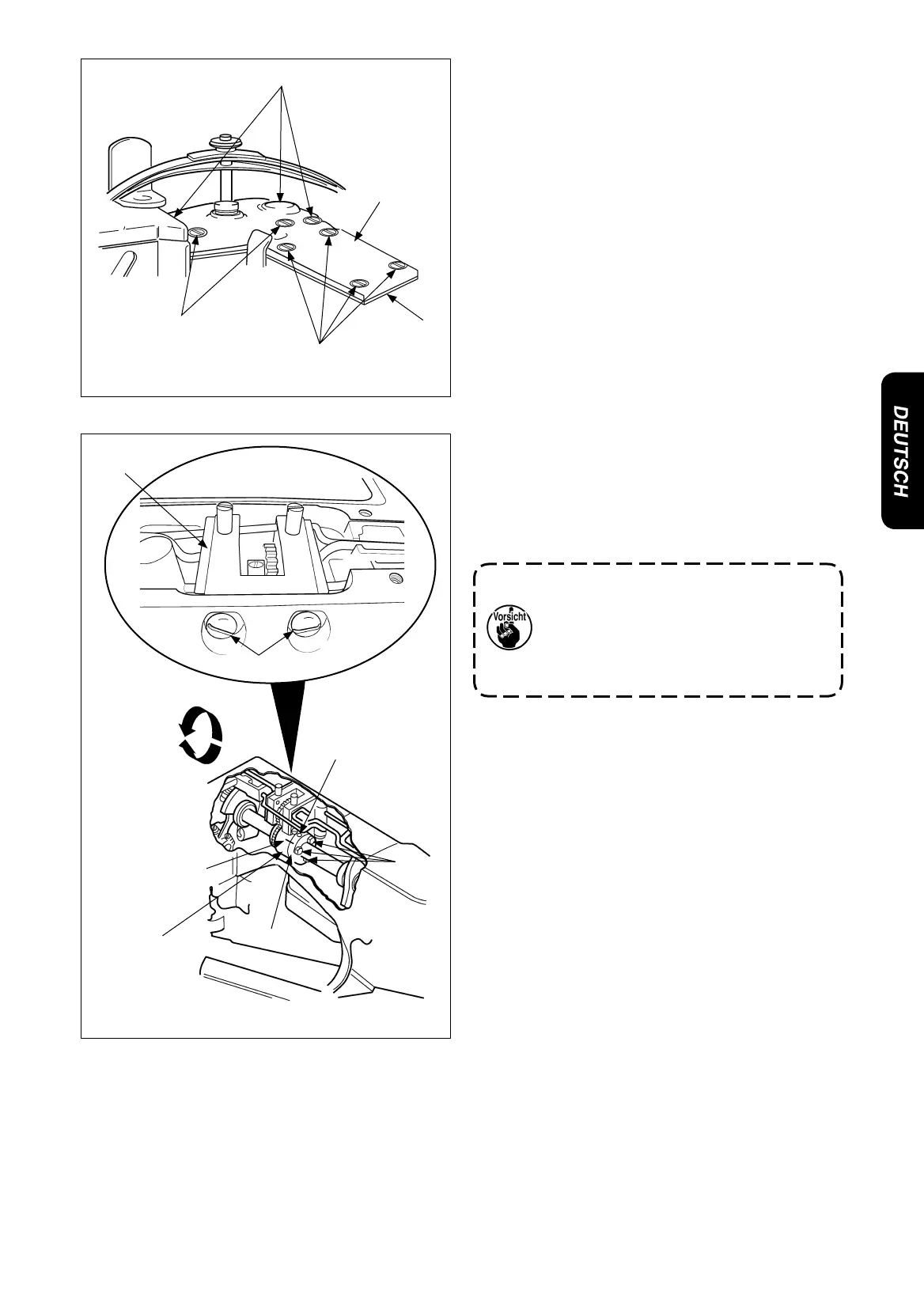 DEUTSCH

Vorsicht