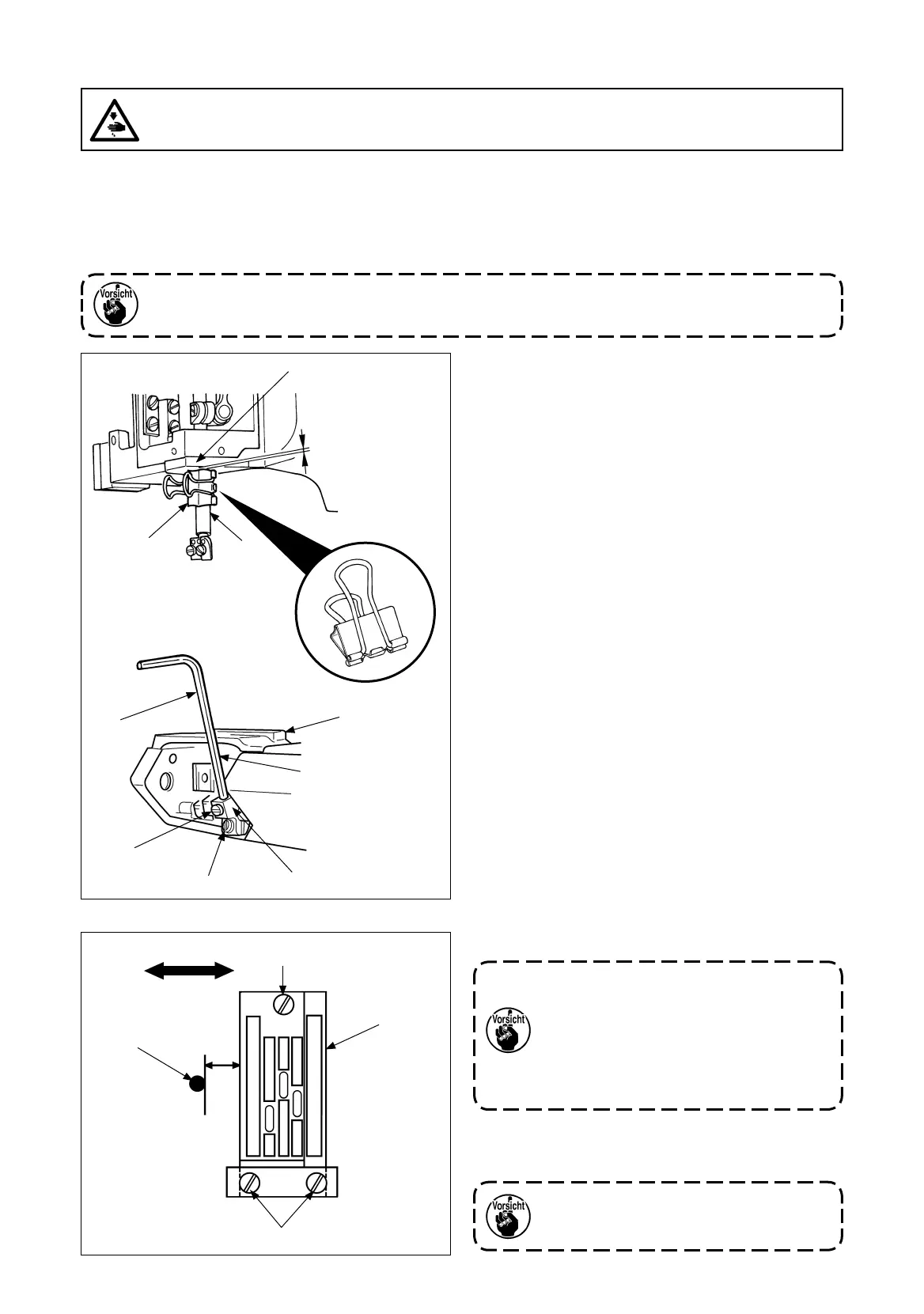 Vorsicht

Vorsicht

Vorsicht