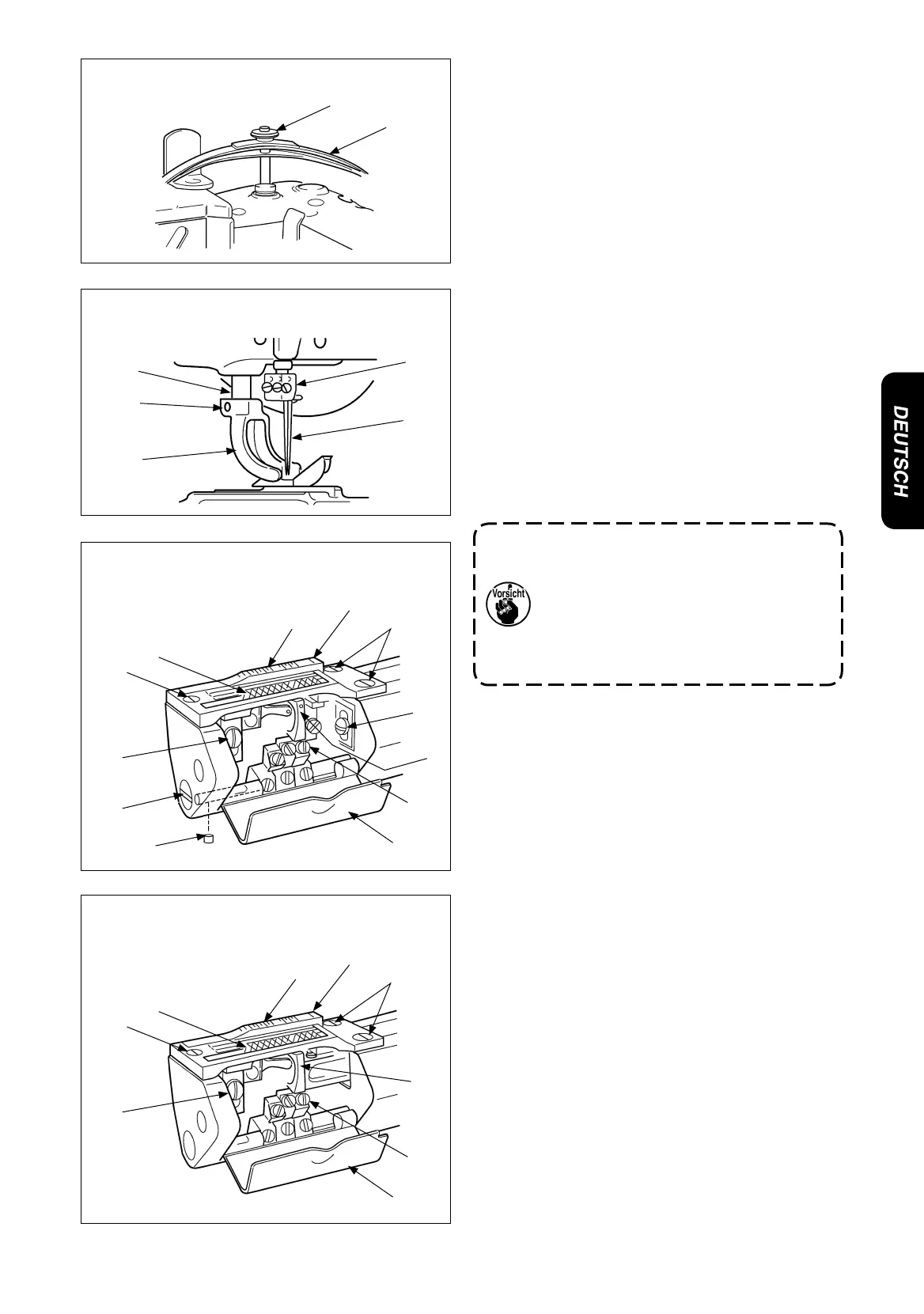 DEUTSCH

Vorsicht