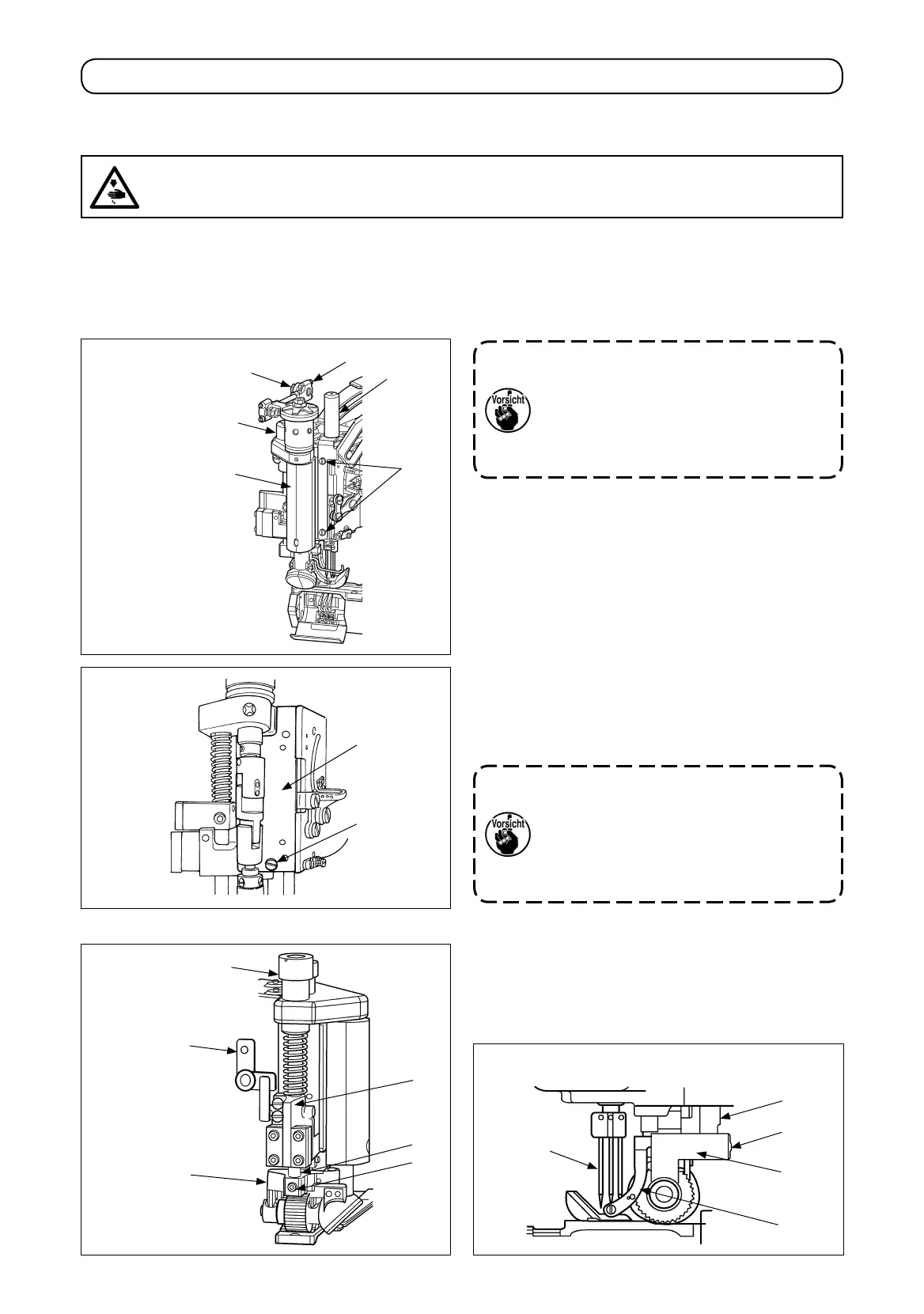 Vorsicht

Vorsicht