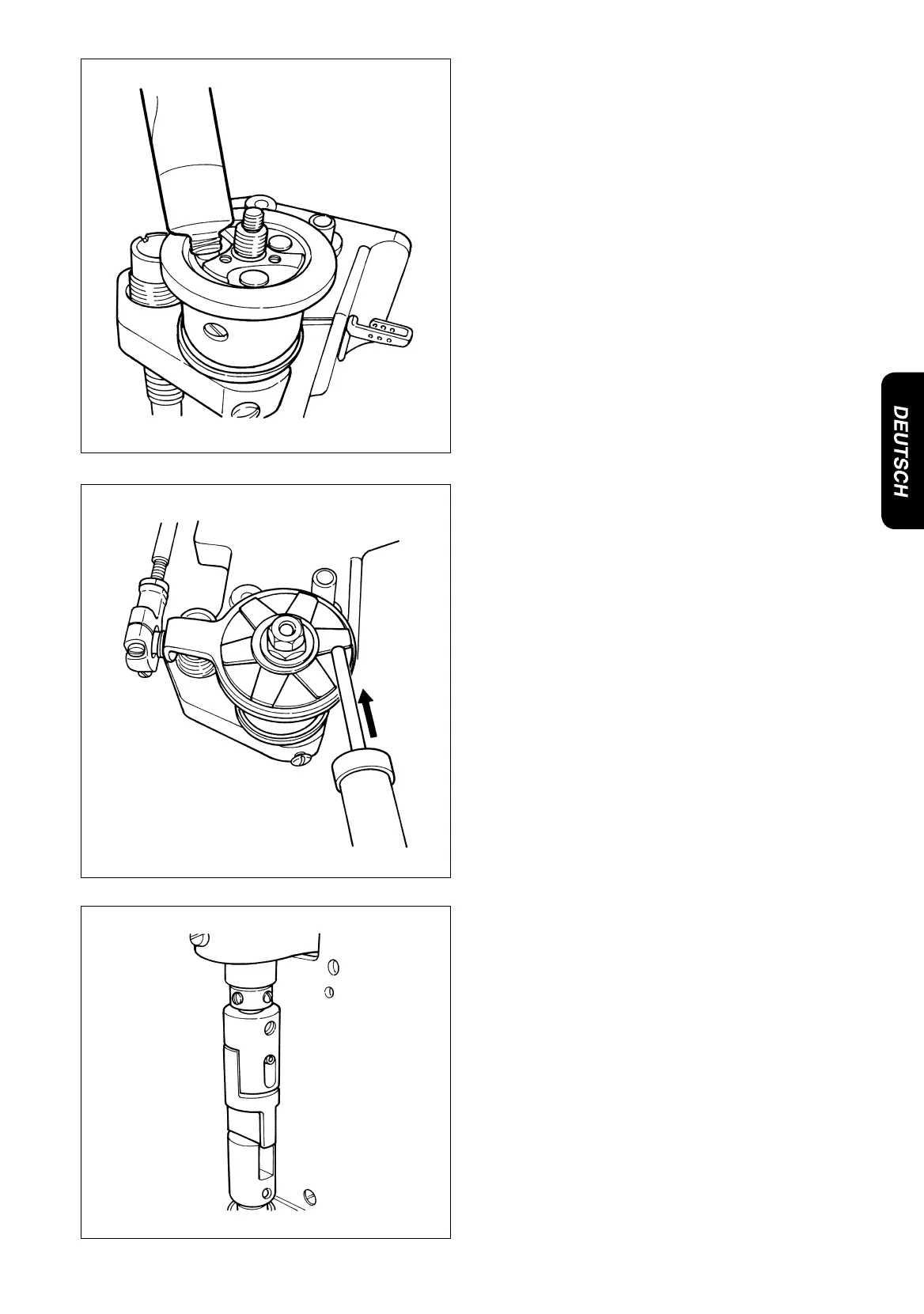 DEUTSCH