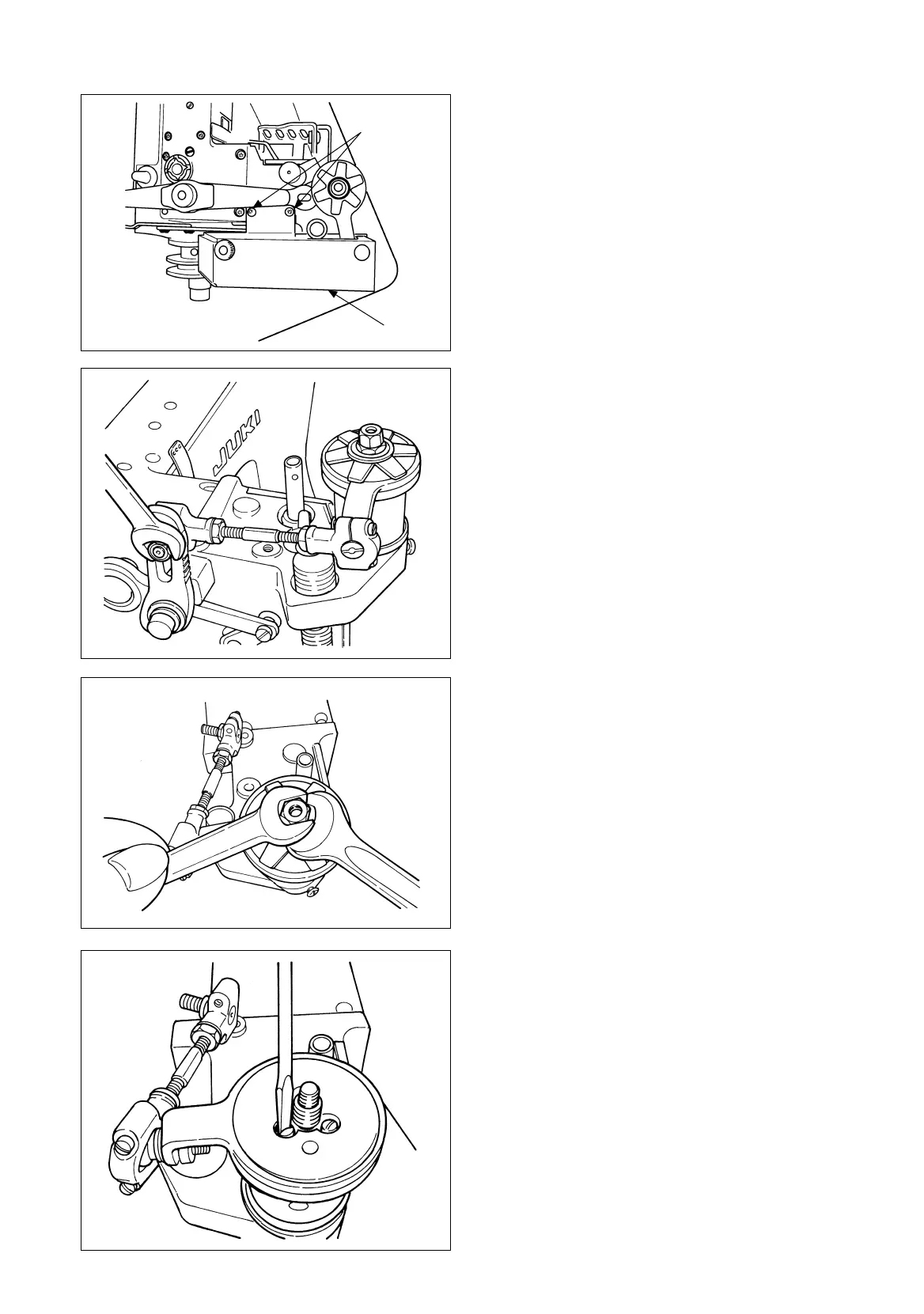 JUKI