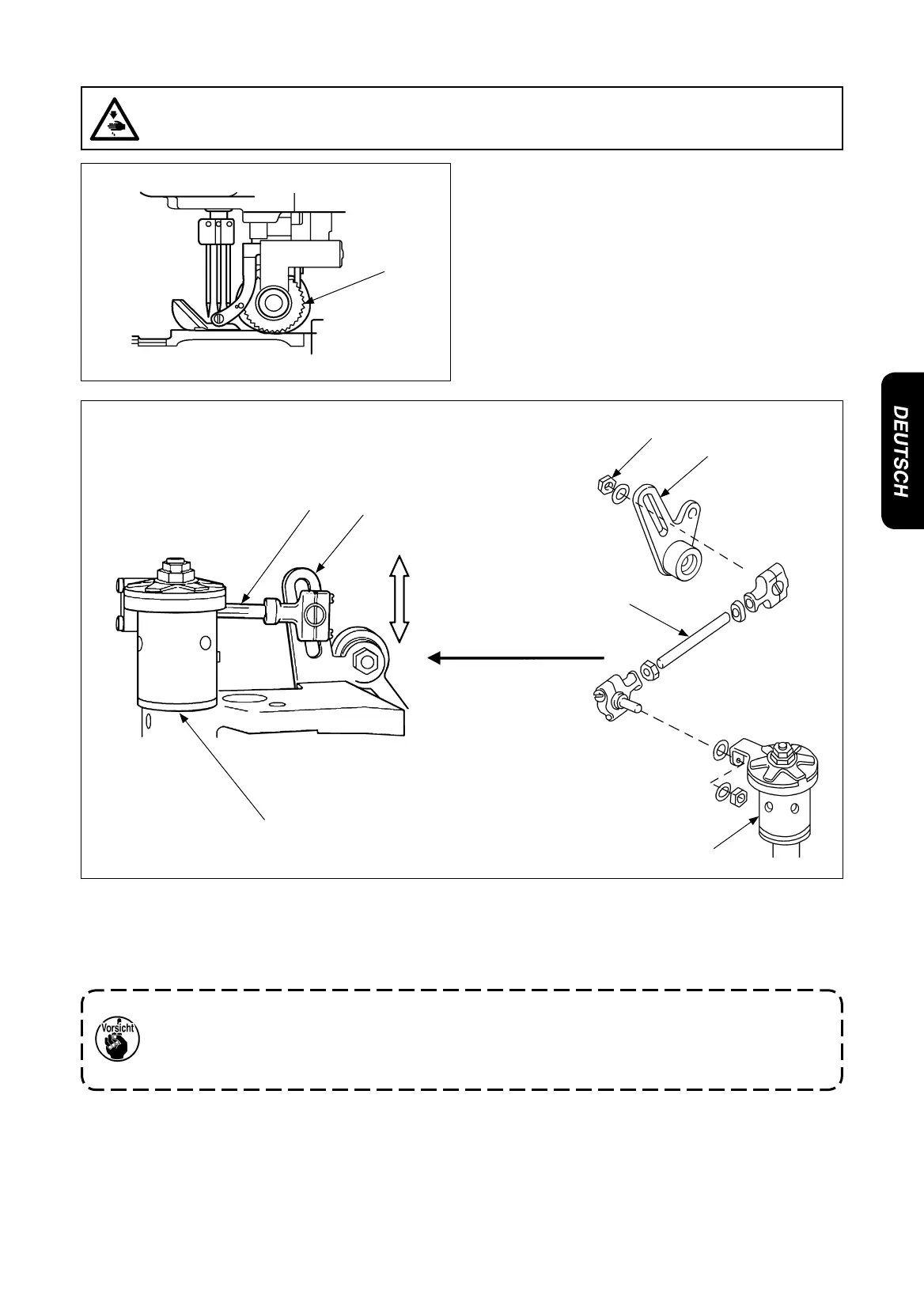 DEUTSCH

Vorsicht