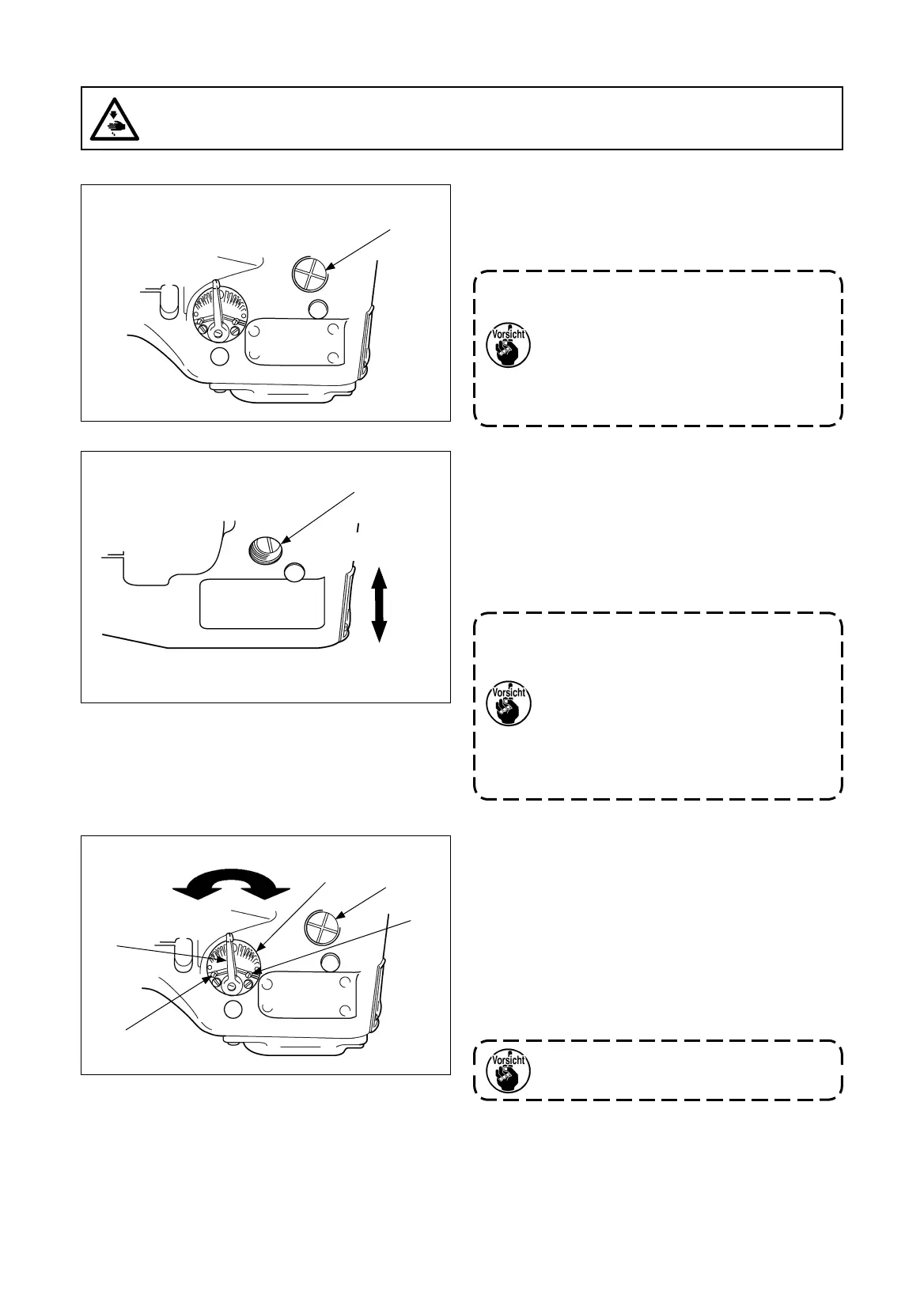 Vorsicht

Vorsicht

Vorsicht