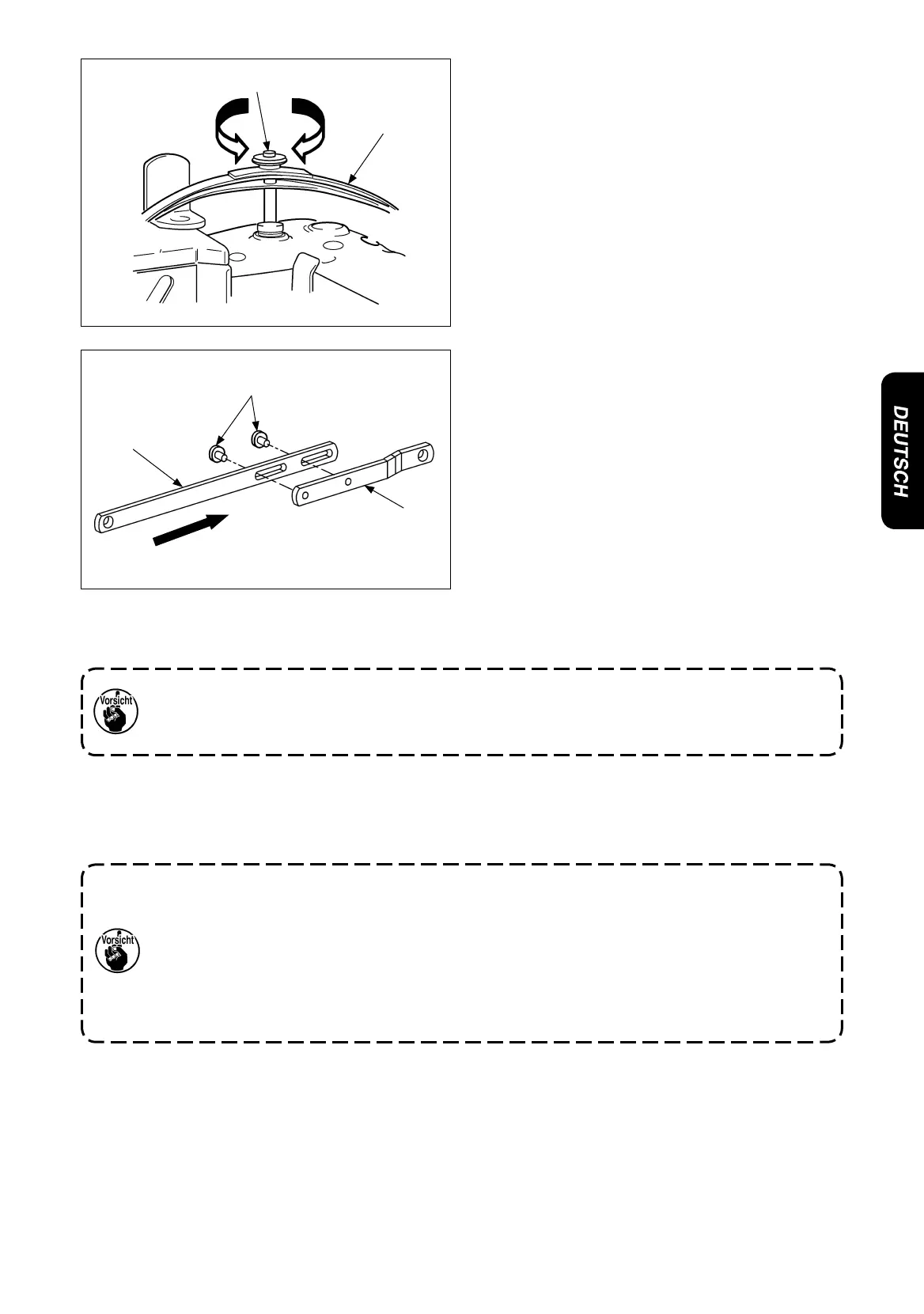 DEUTSCH

Vorsicht

Vorsicht