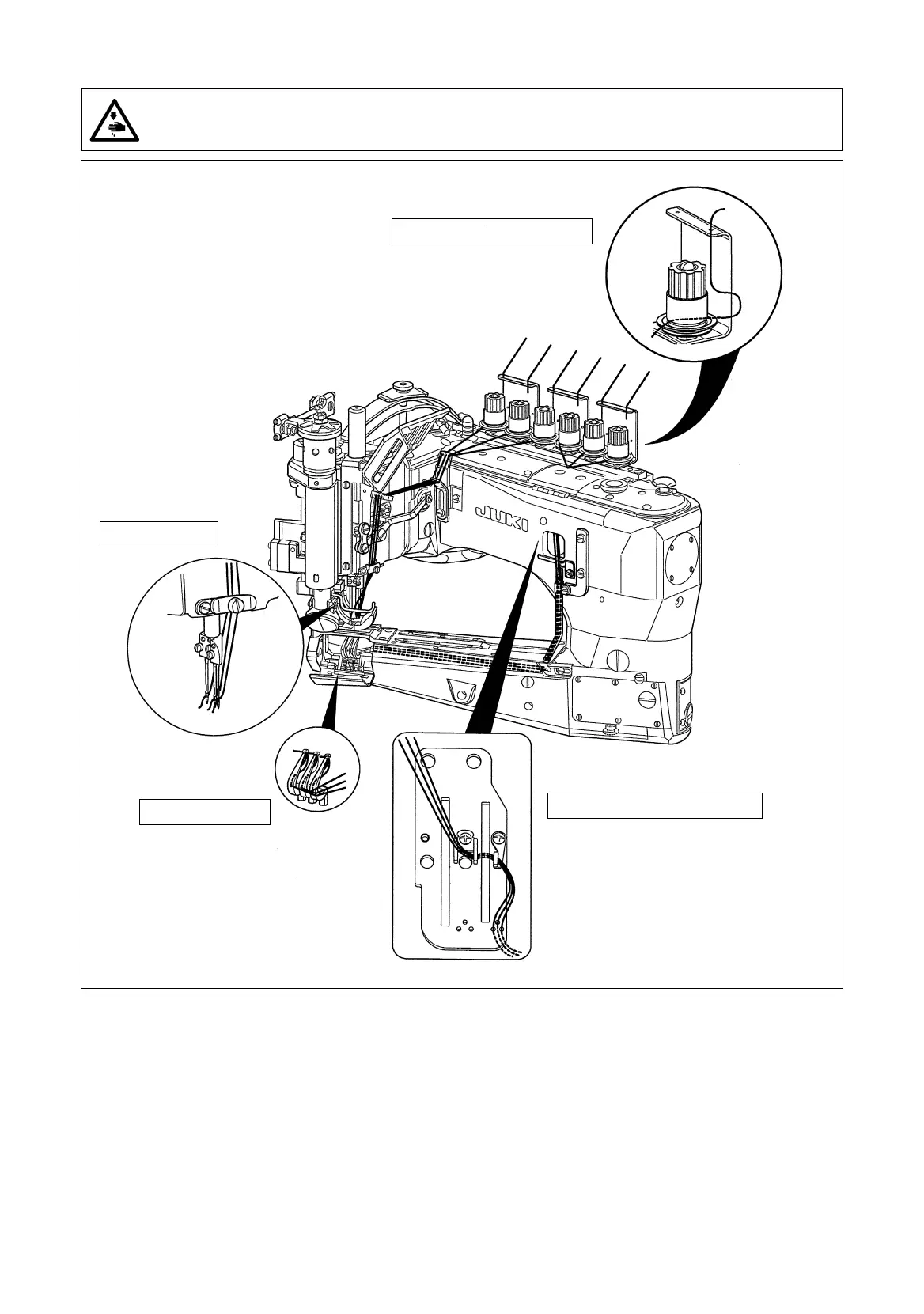 JUKI