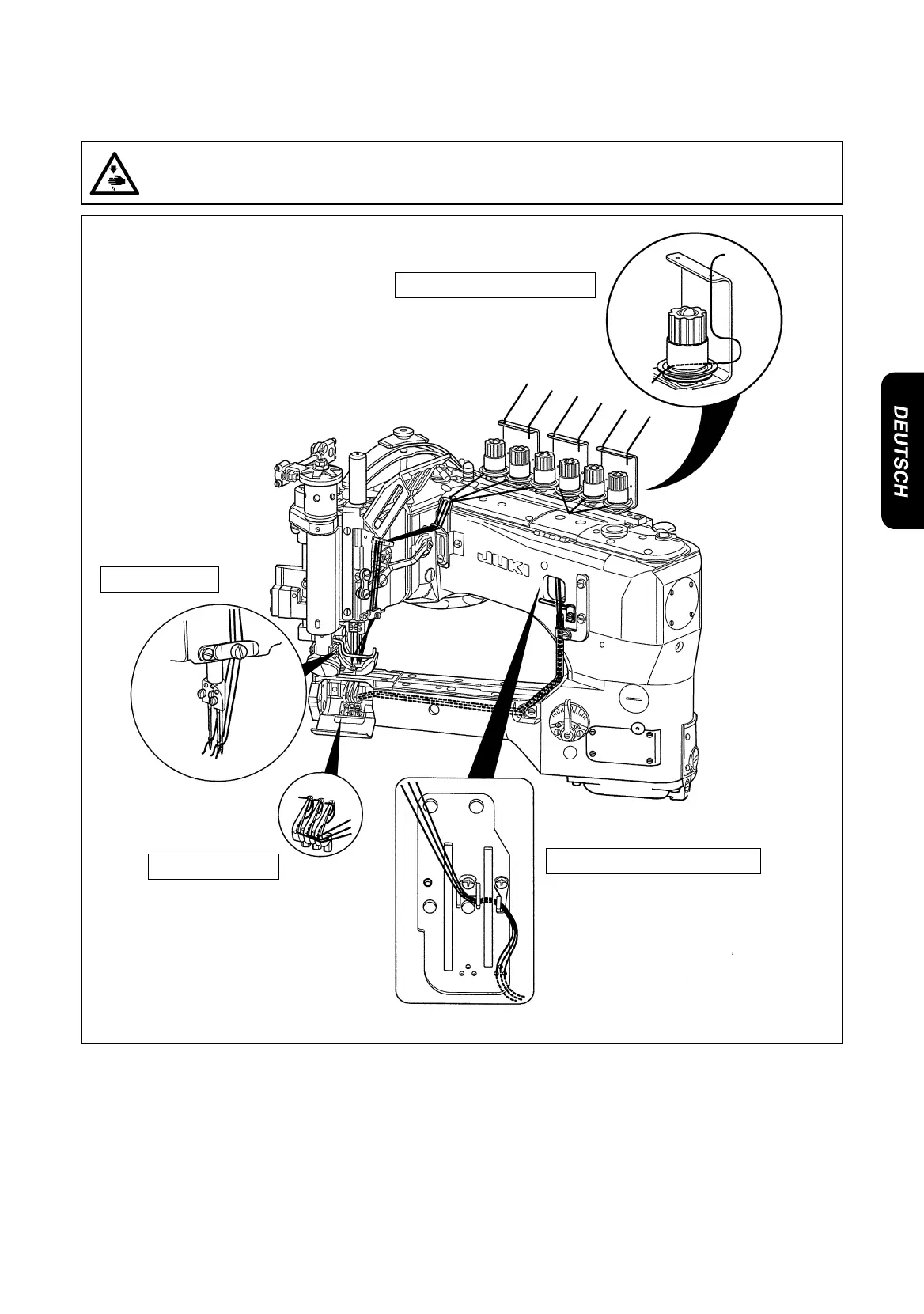 DEUTSCH

JUKI