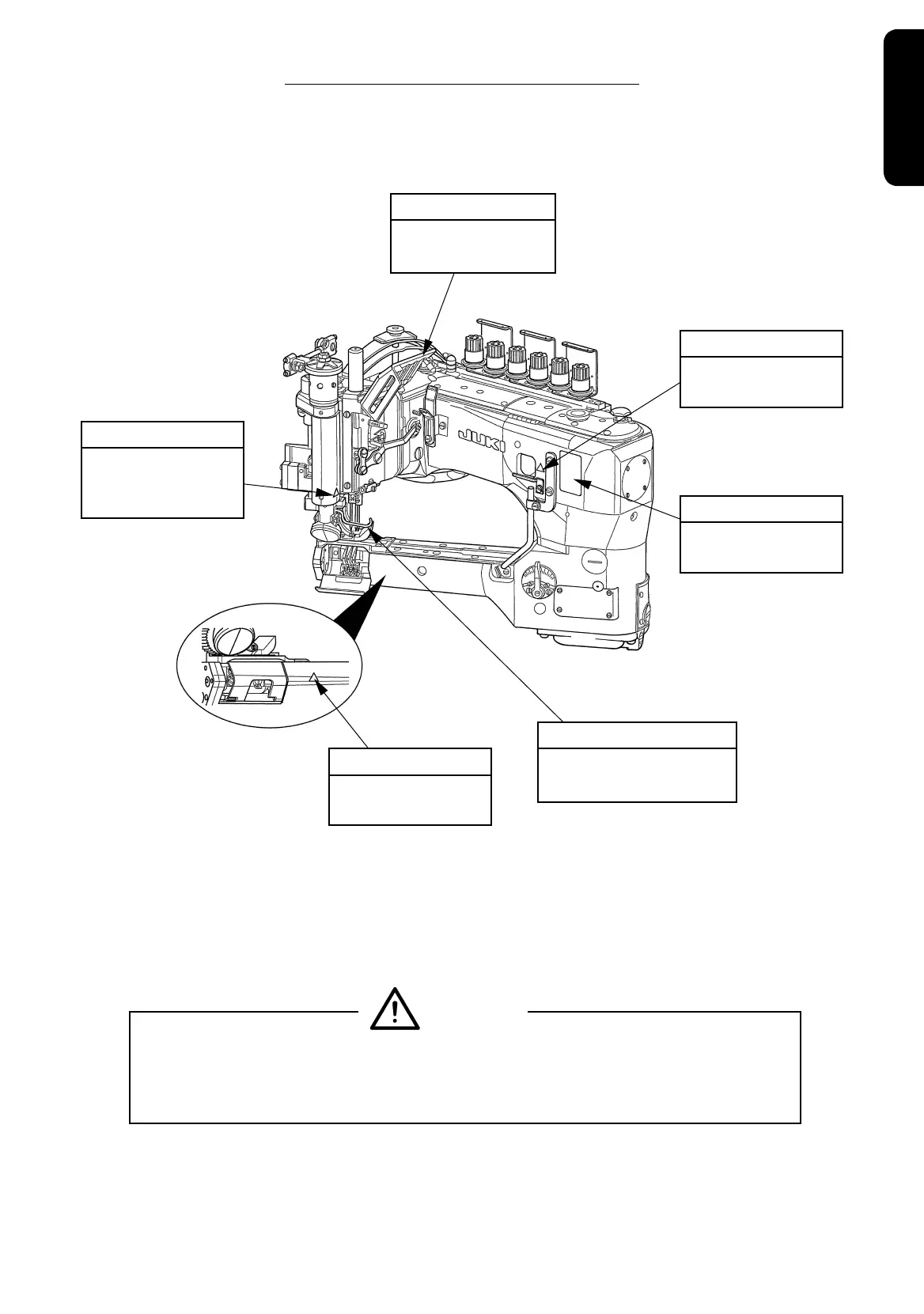 JUKI