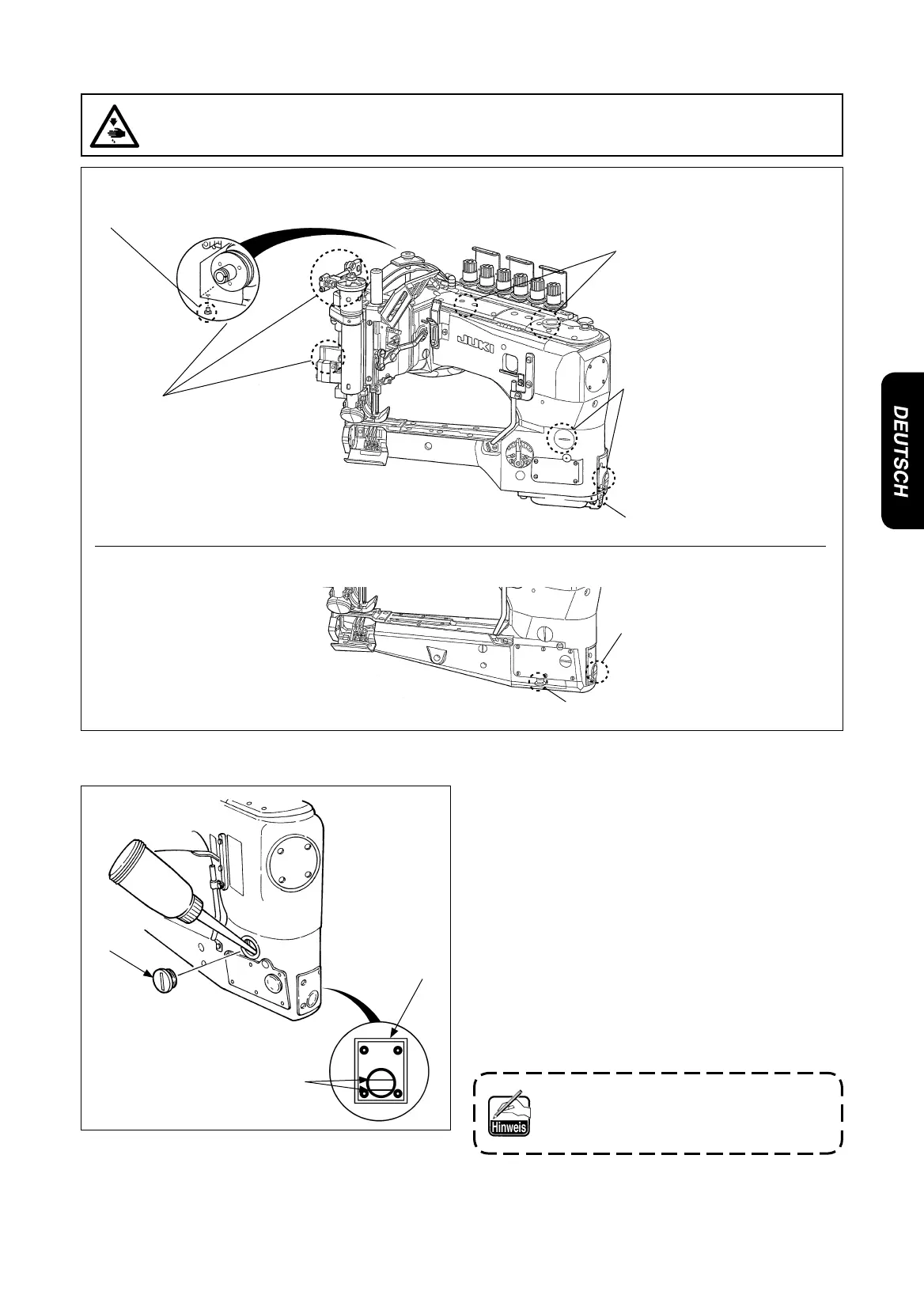 JUKI

DEUTSCH

Hinweis