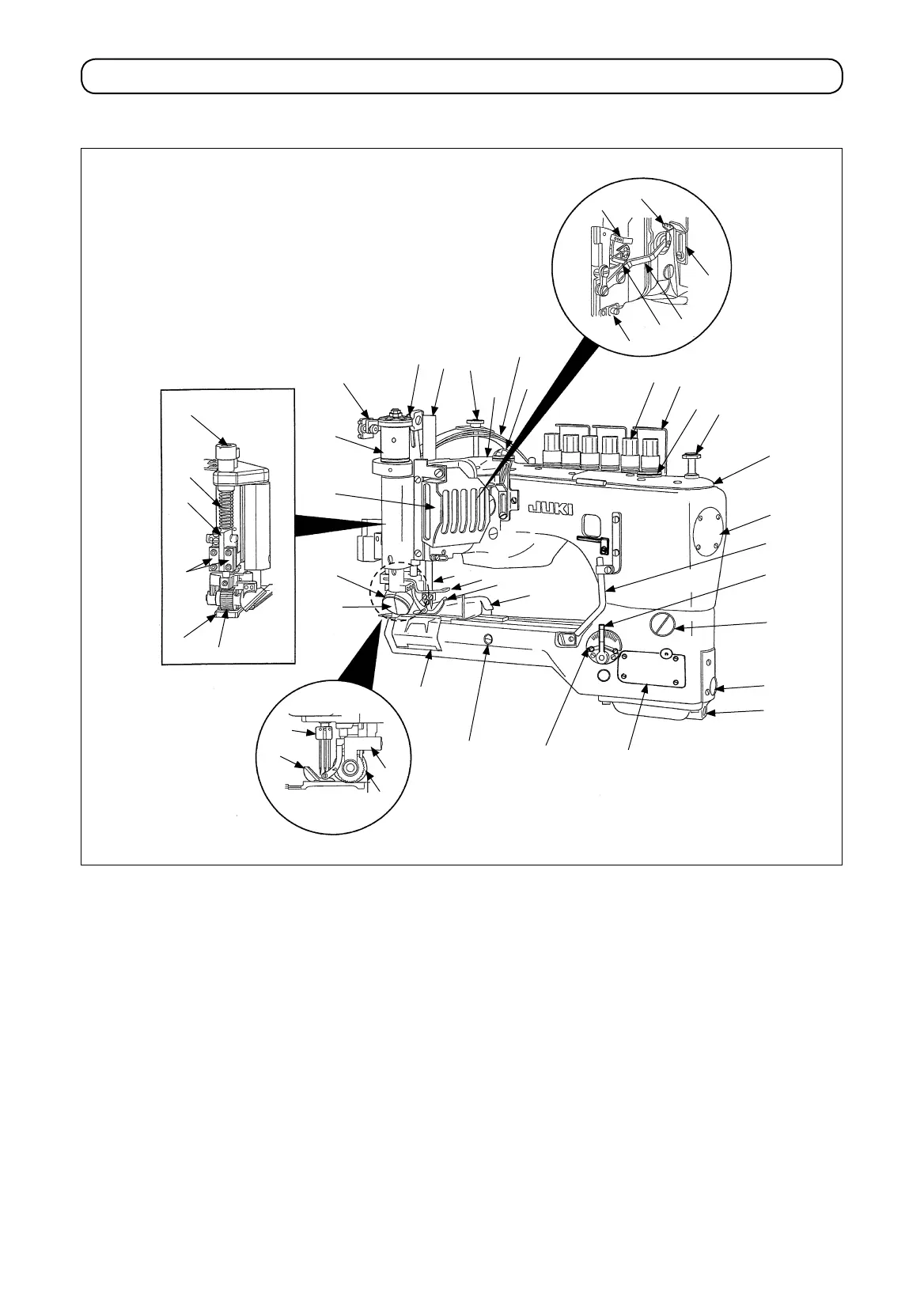 JUKI