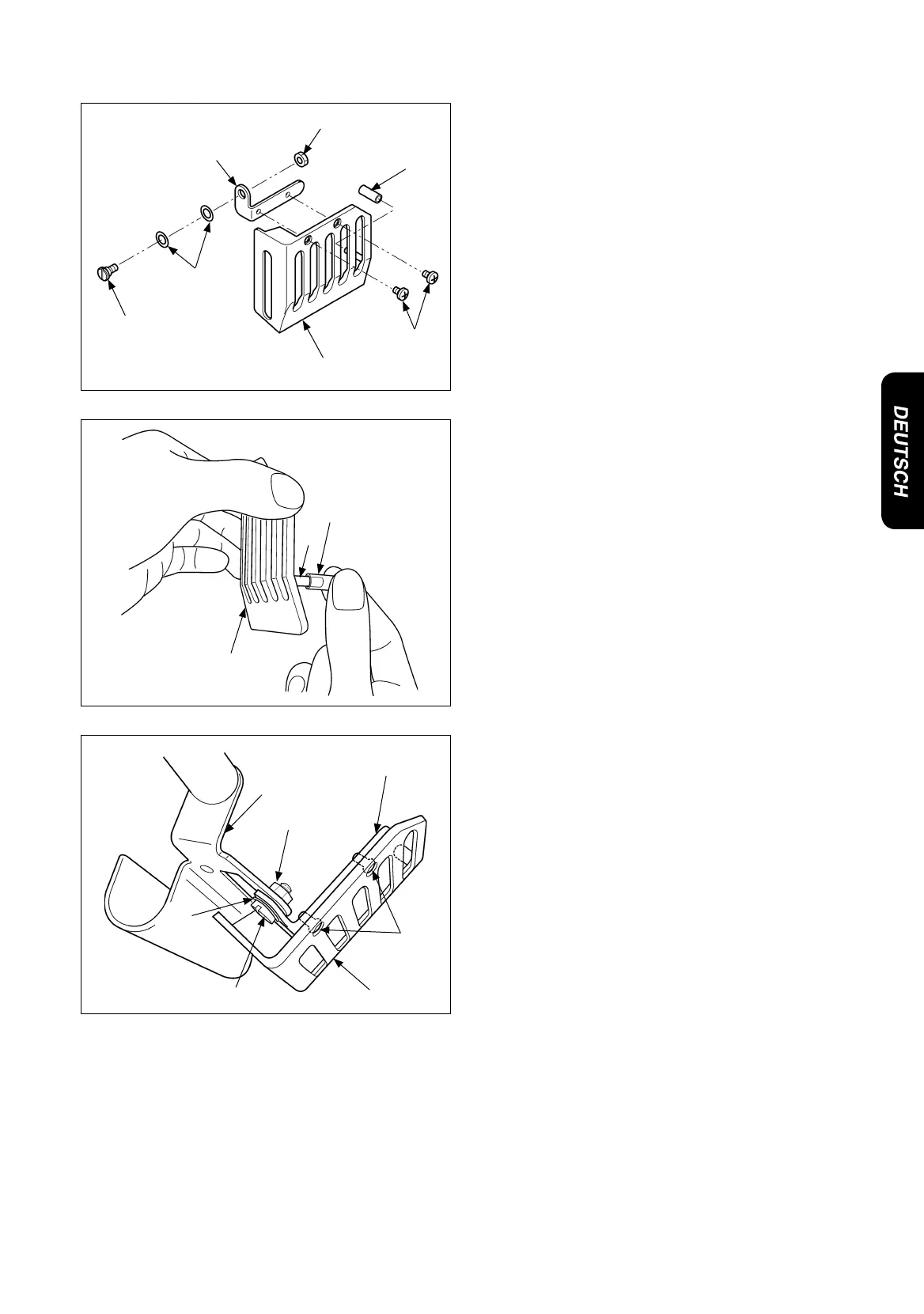 DEUTSCH