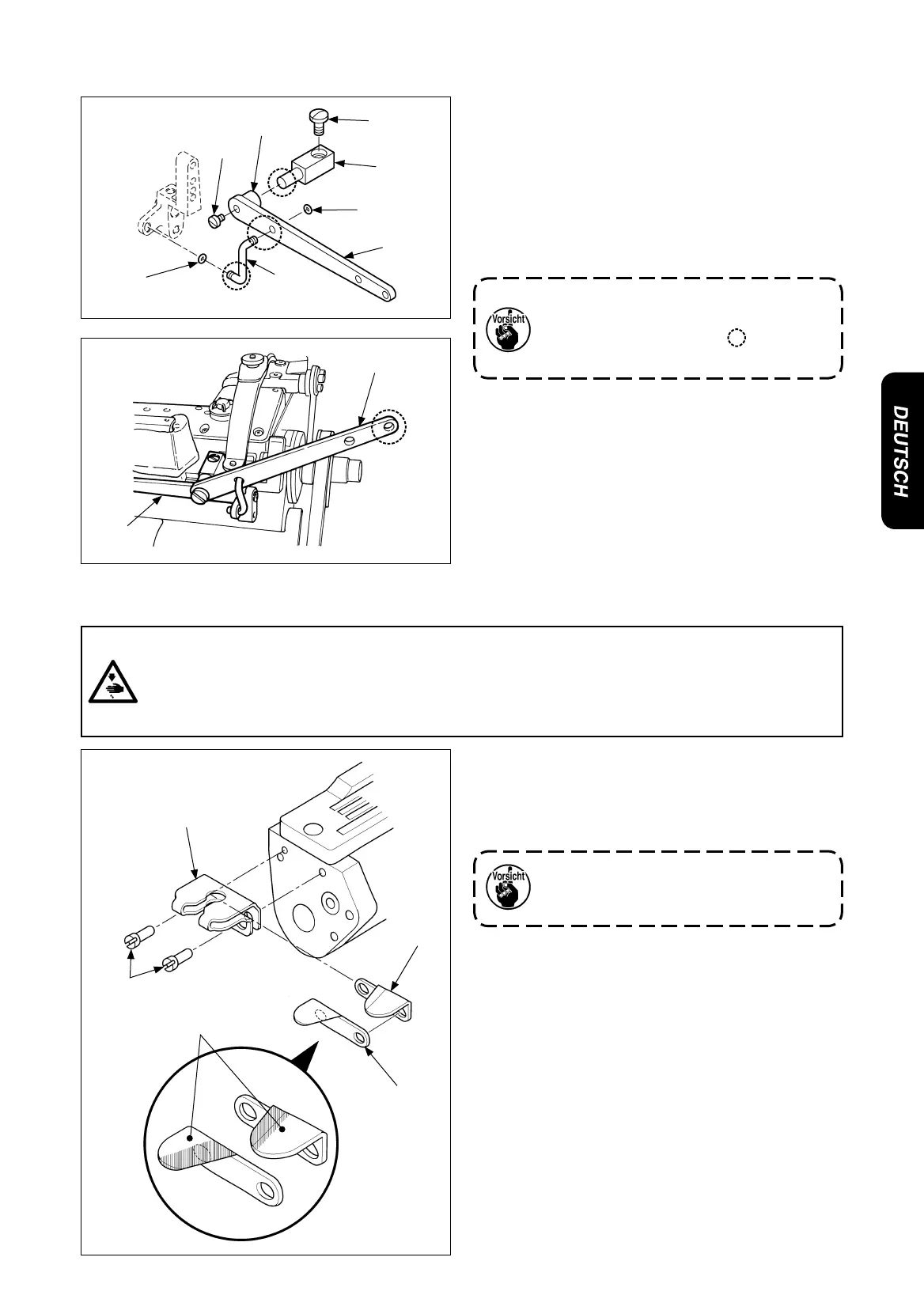 Vorsicht

DEUTSCH

Vorsicht