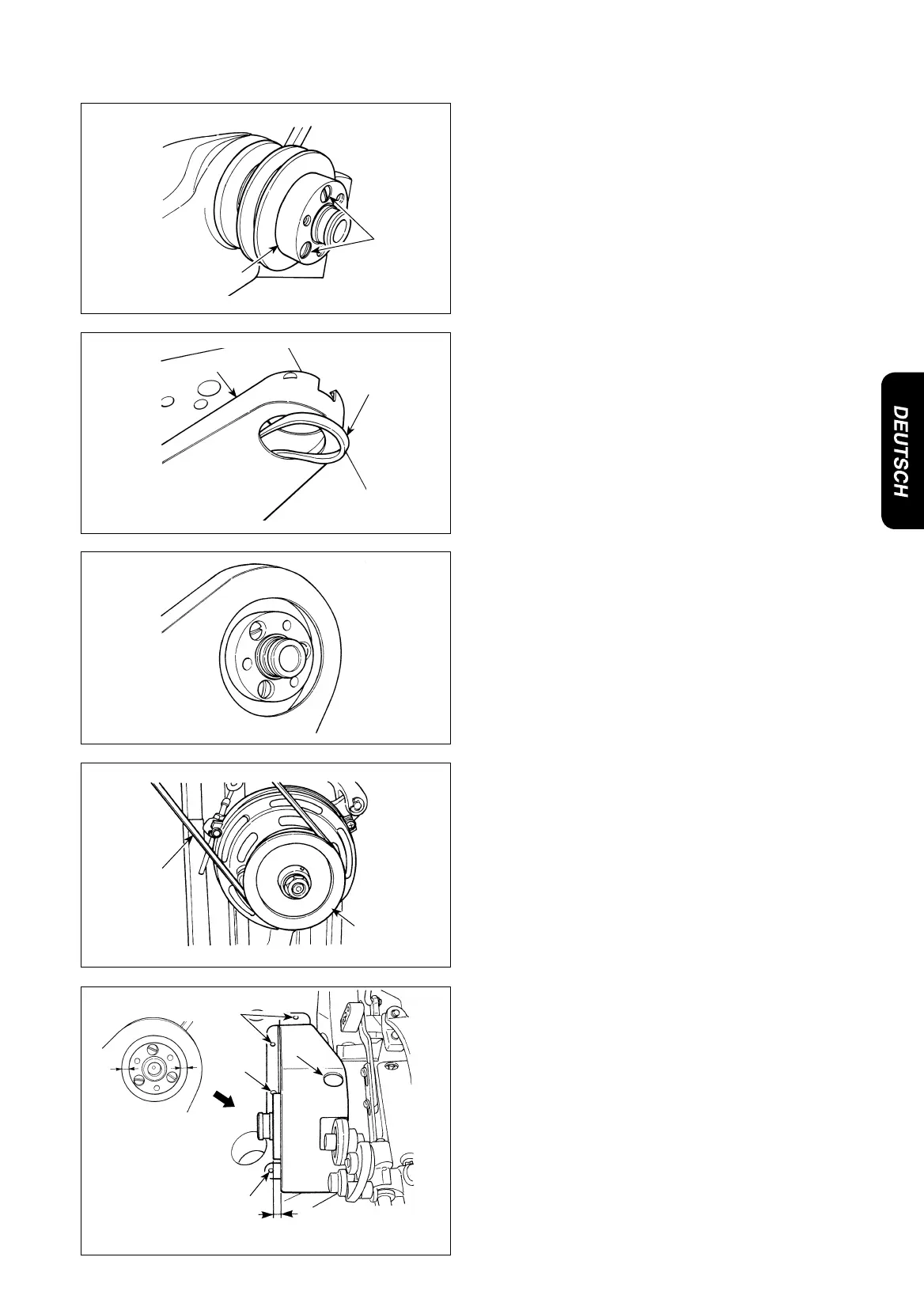 DEUTSCH