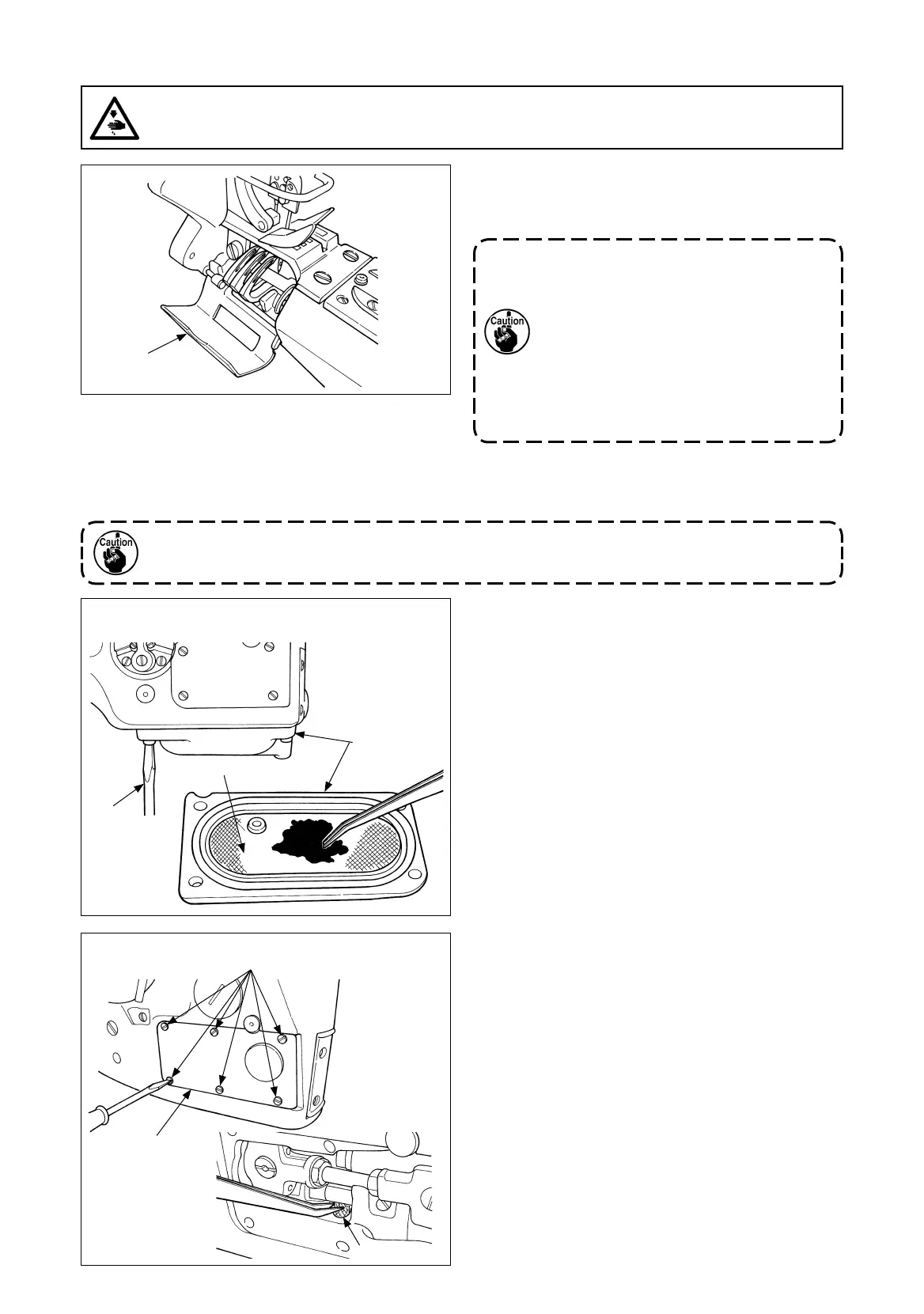 Caution

Caution