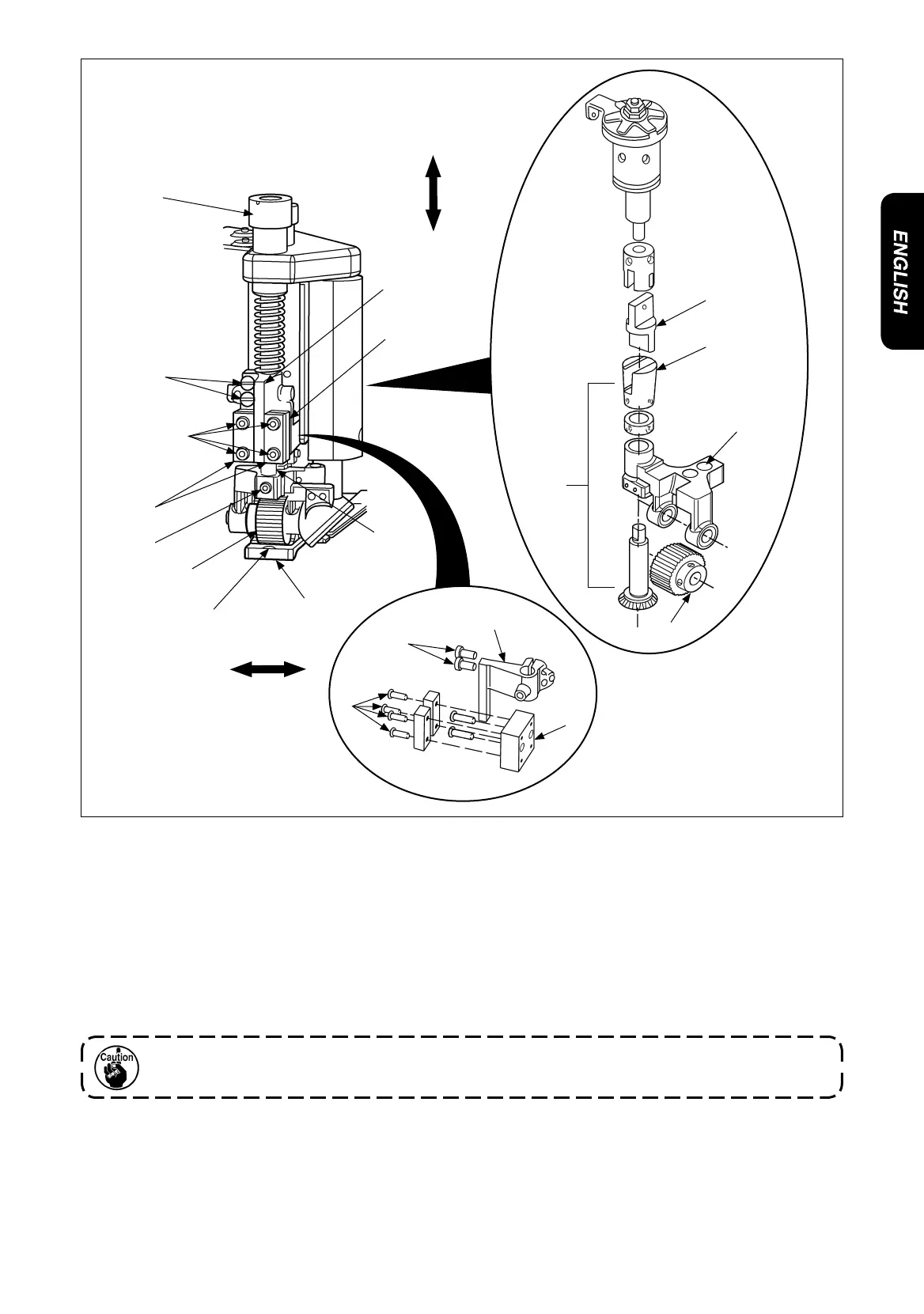 ENGLISH

Caution