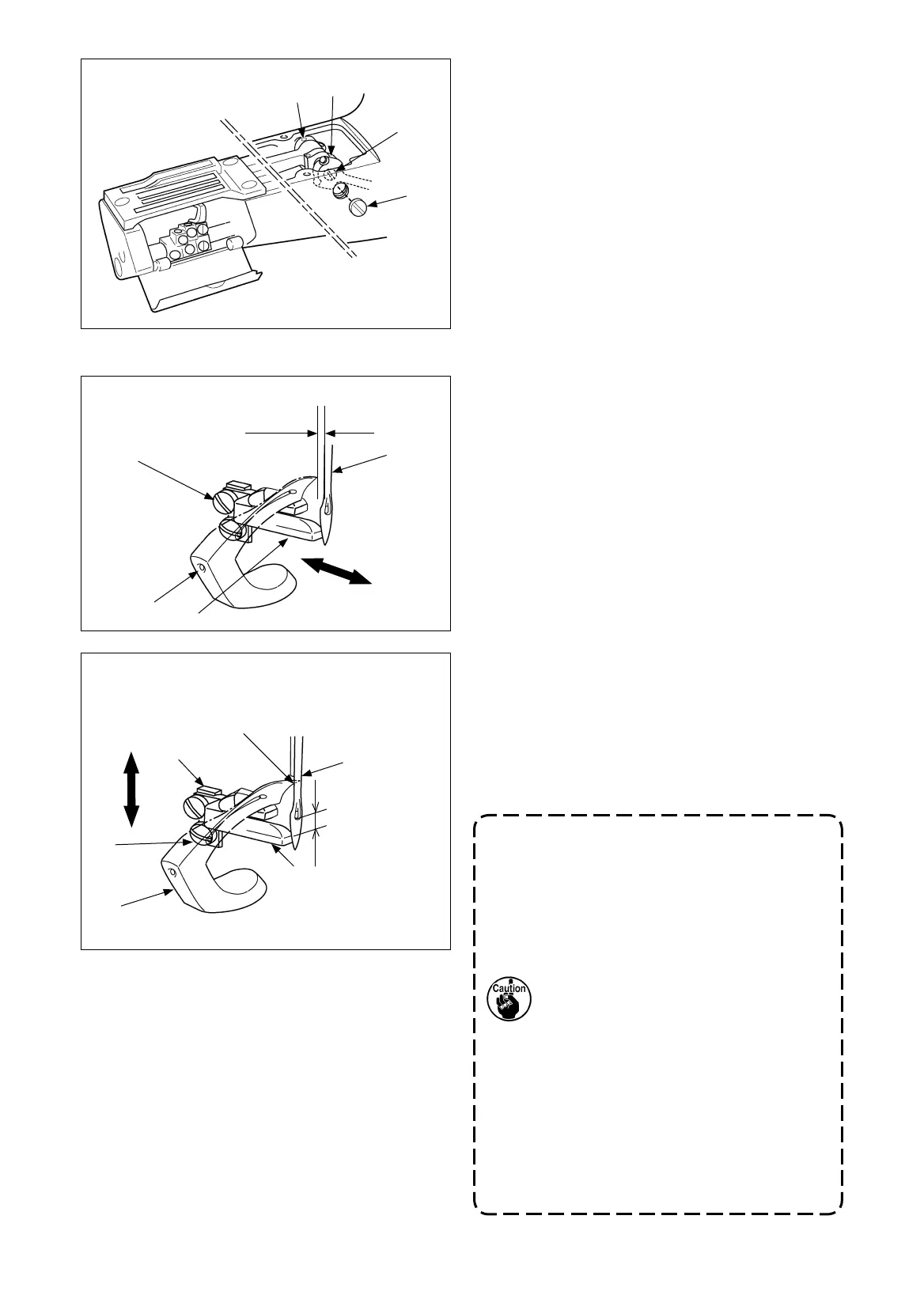 Caution