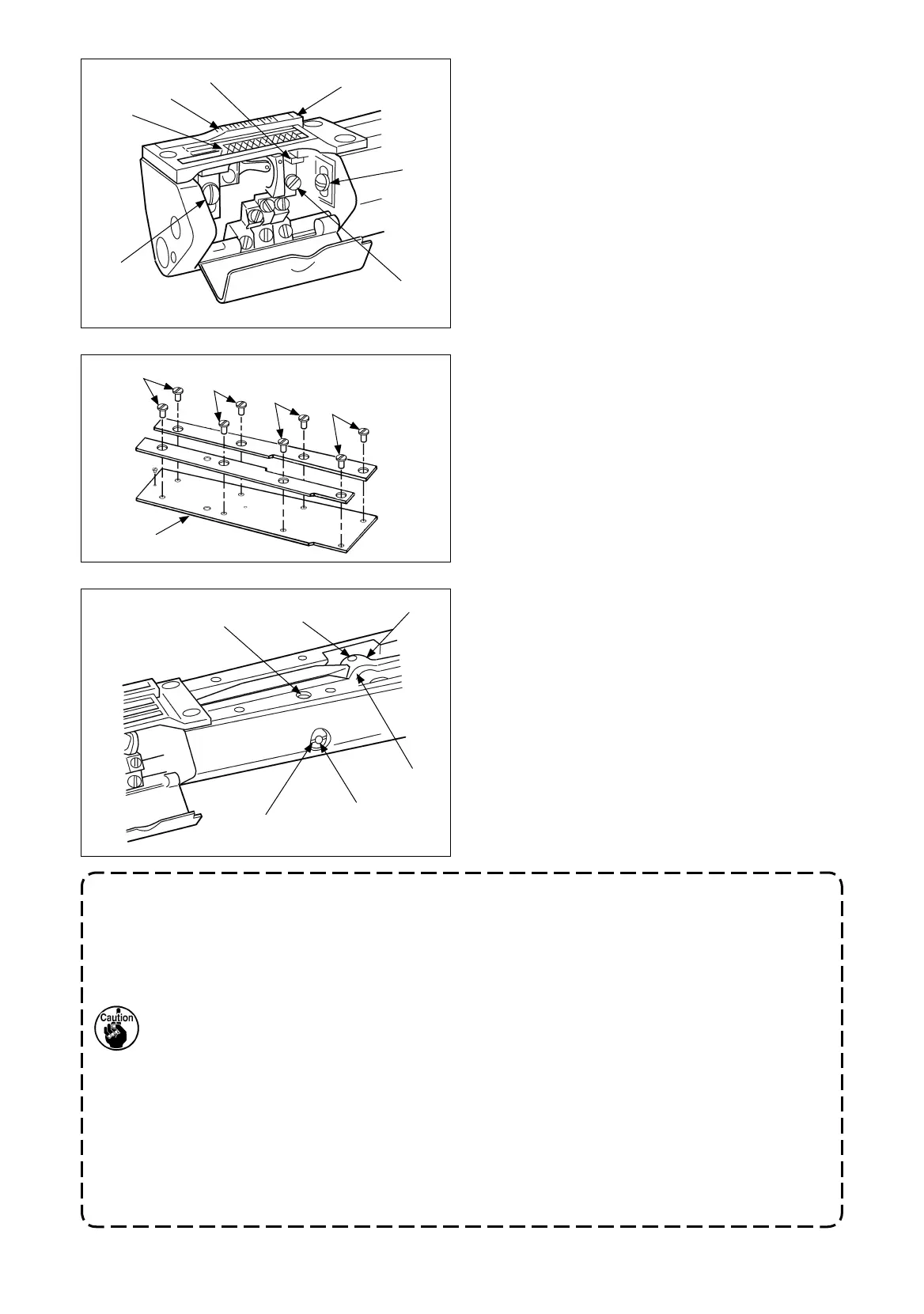 Caution