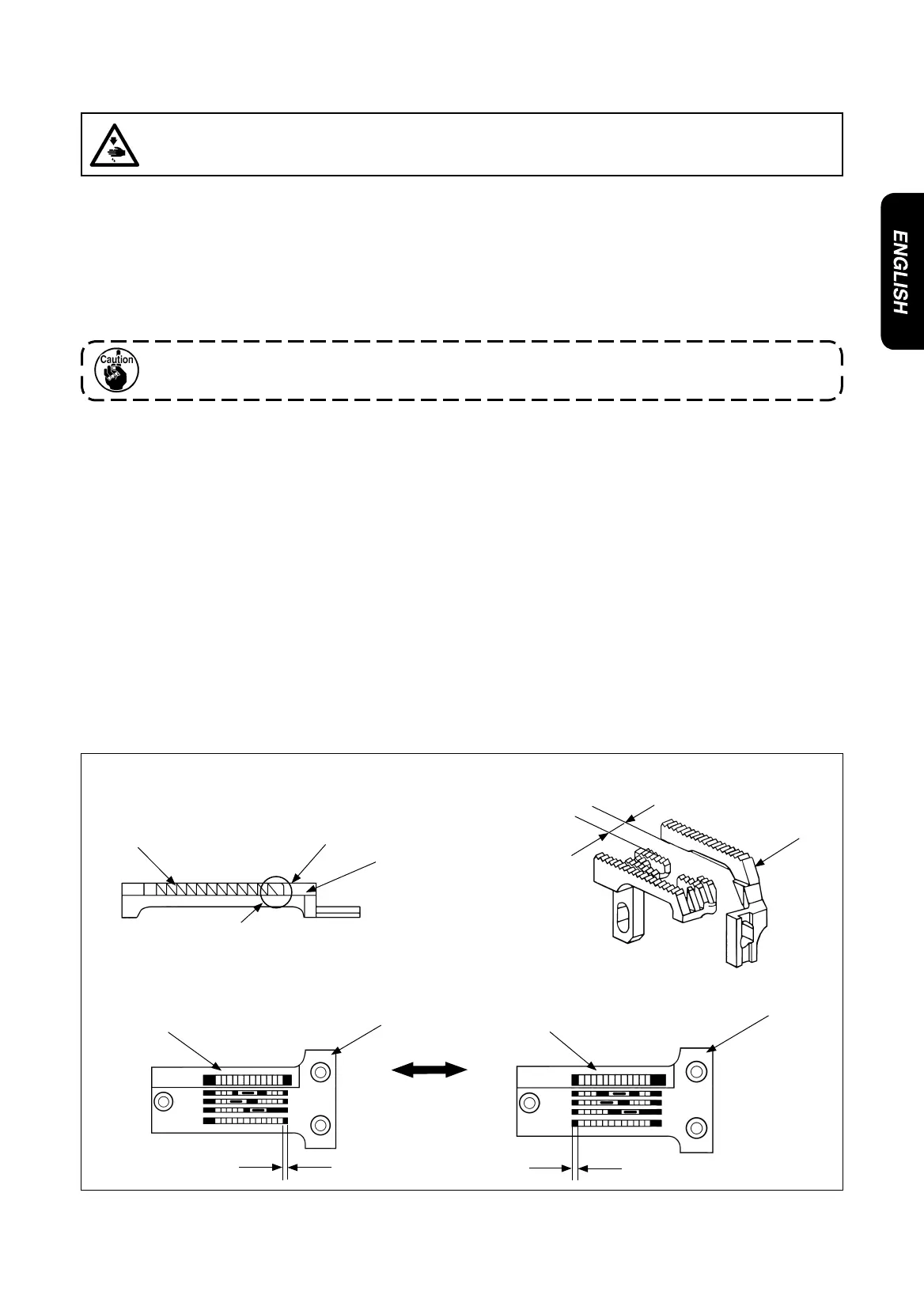 ENGLISH

Caution