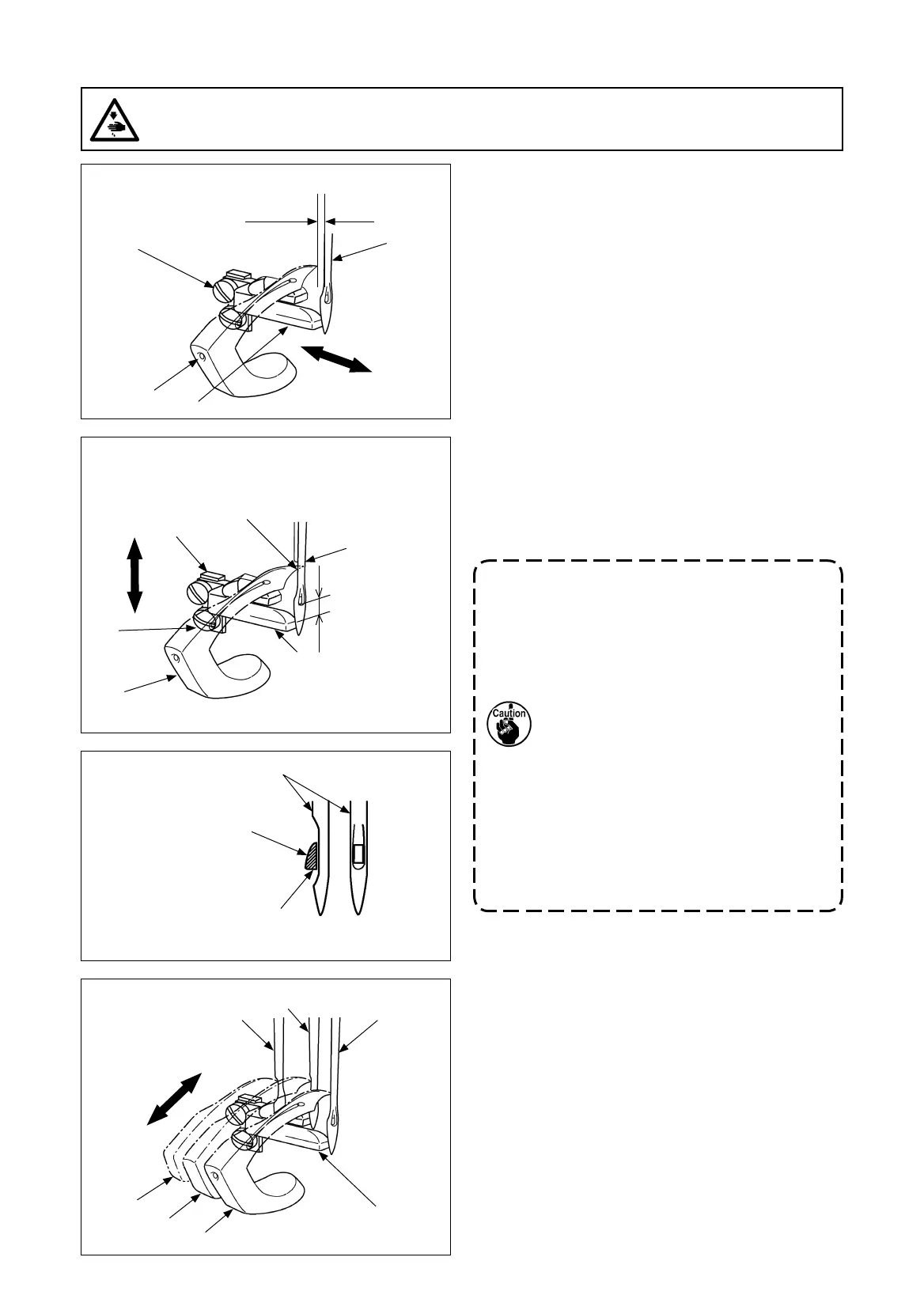 Caution