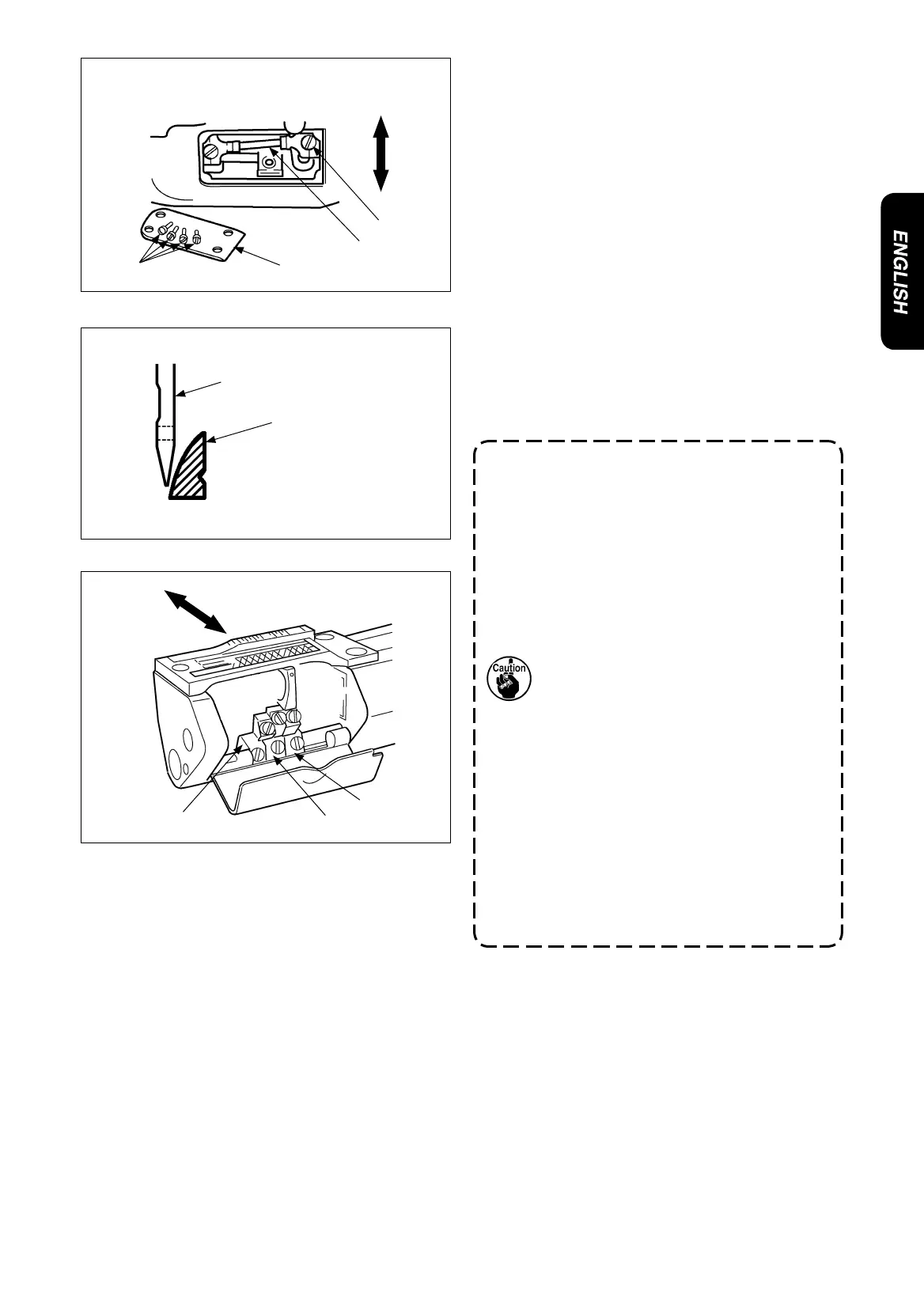 ENGLISH

Caution