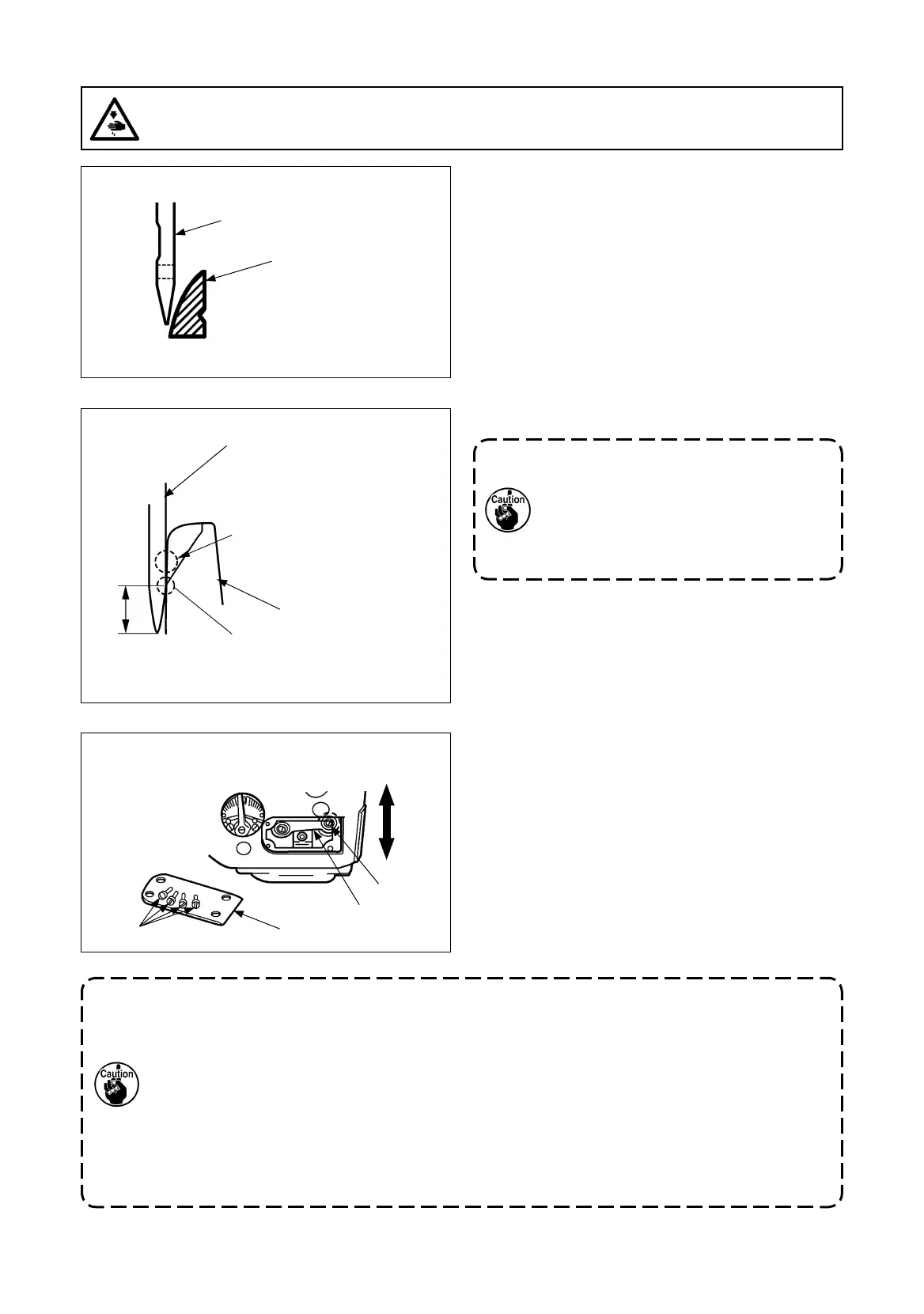 Caution
Caution