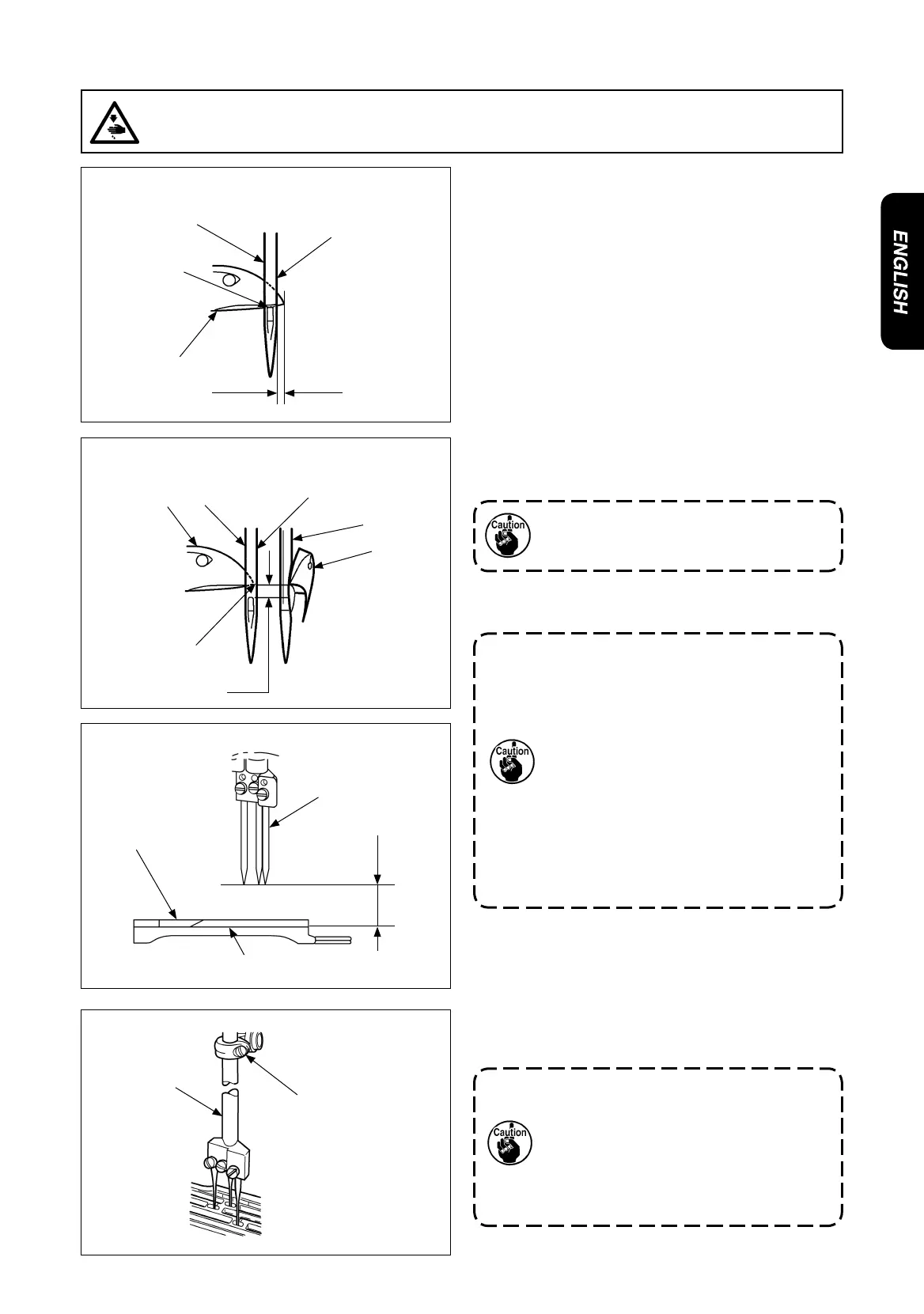 ENGLISH

Caution

Caution

Caution