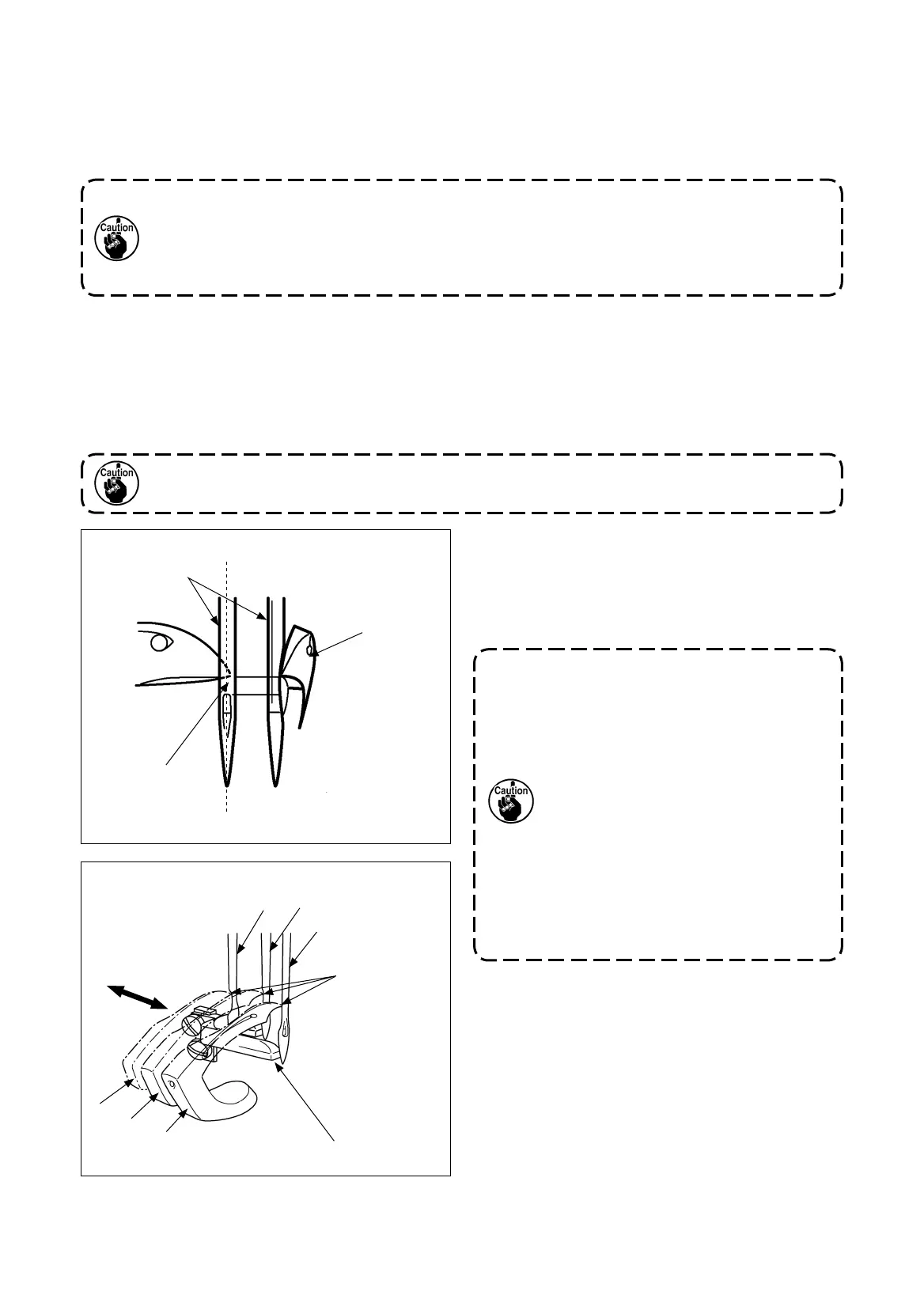 Caution

Caution

Caution