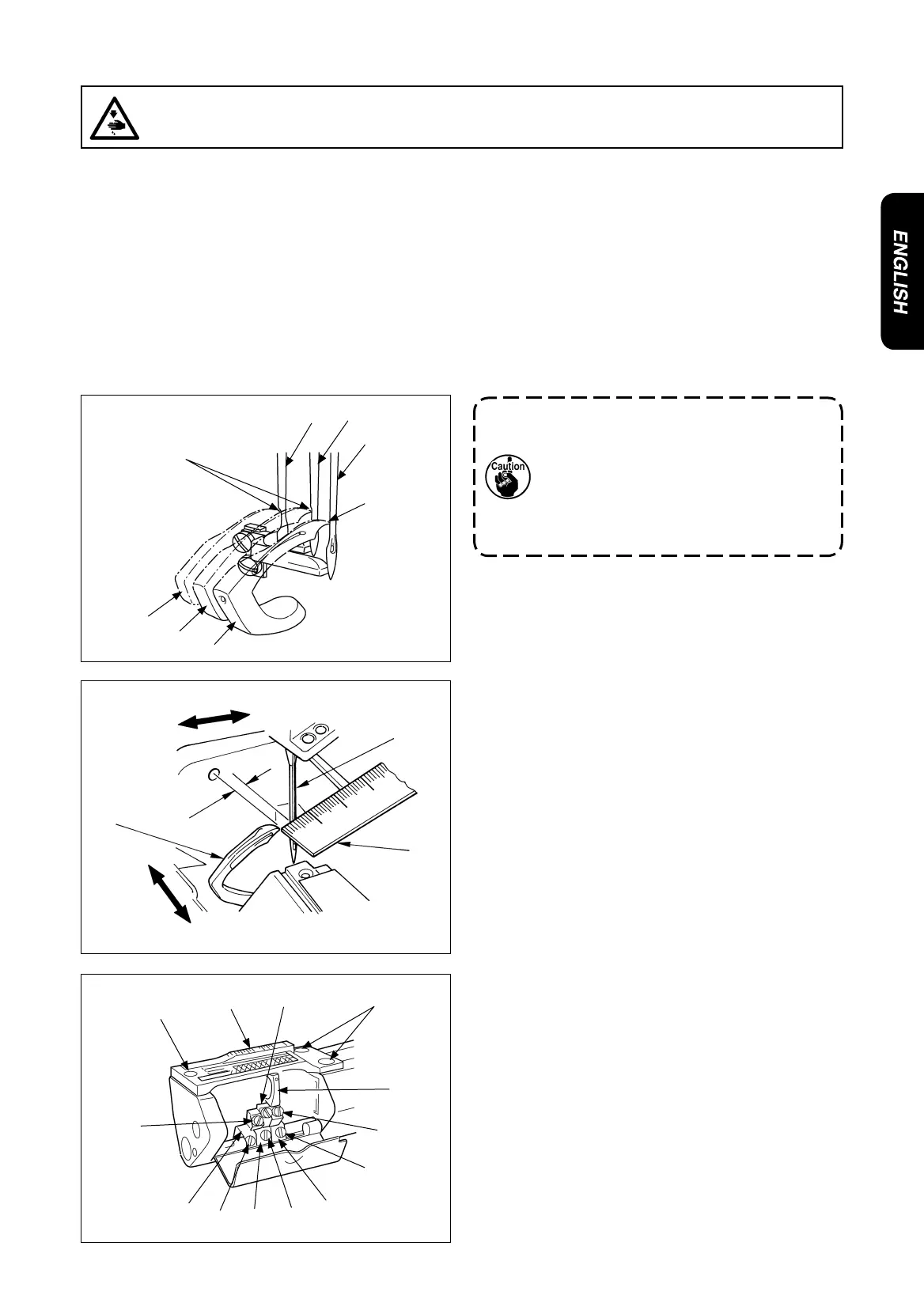 ENGLISH

Caution