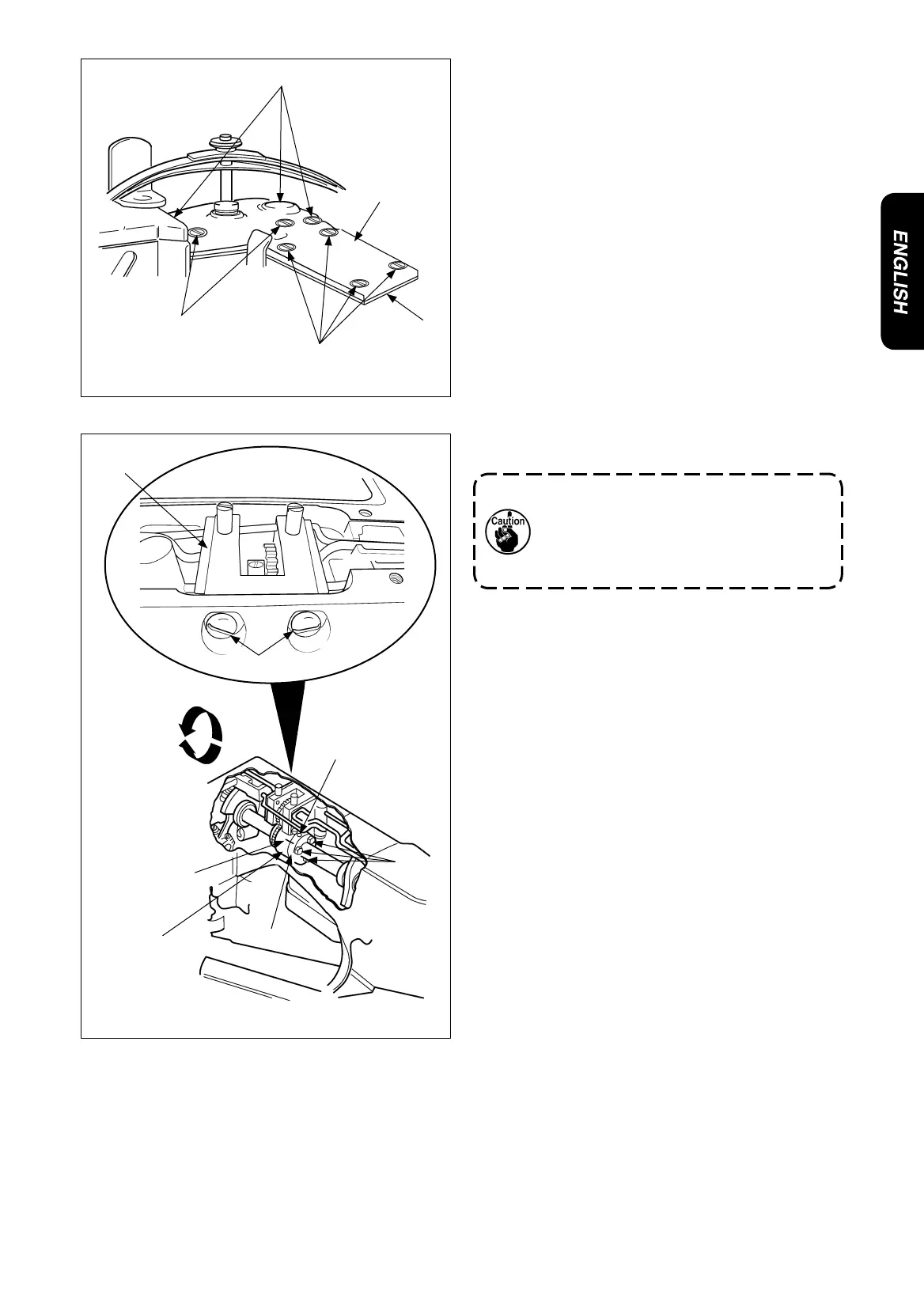 ENGLISH

Caution