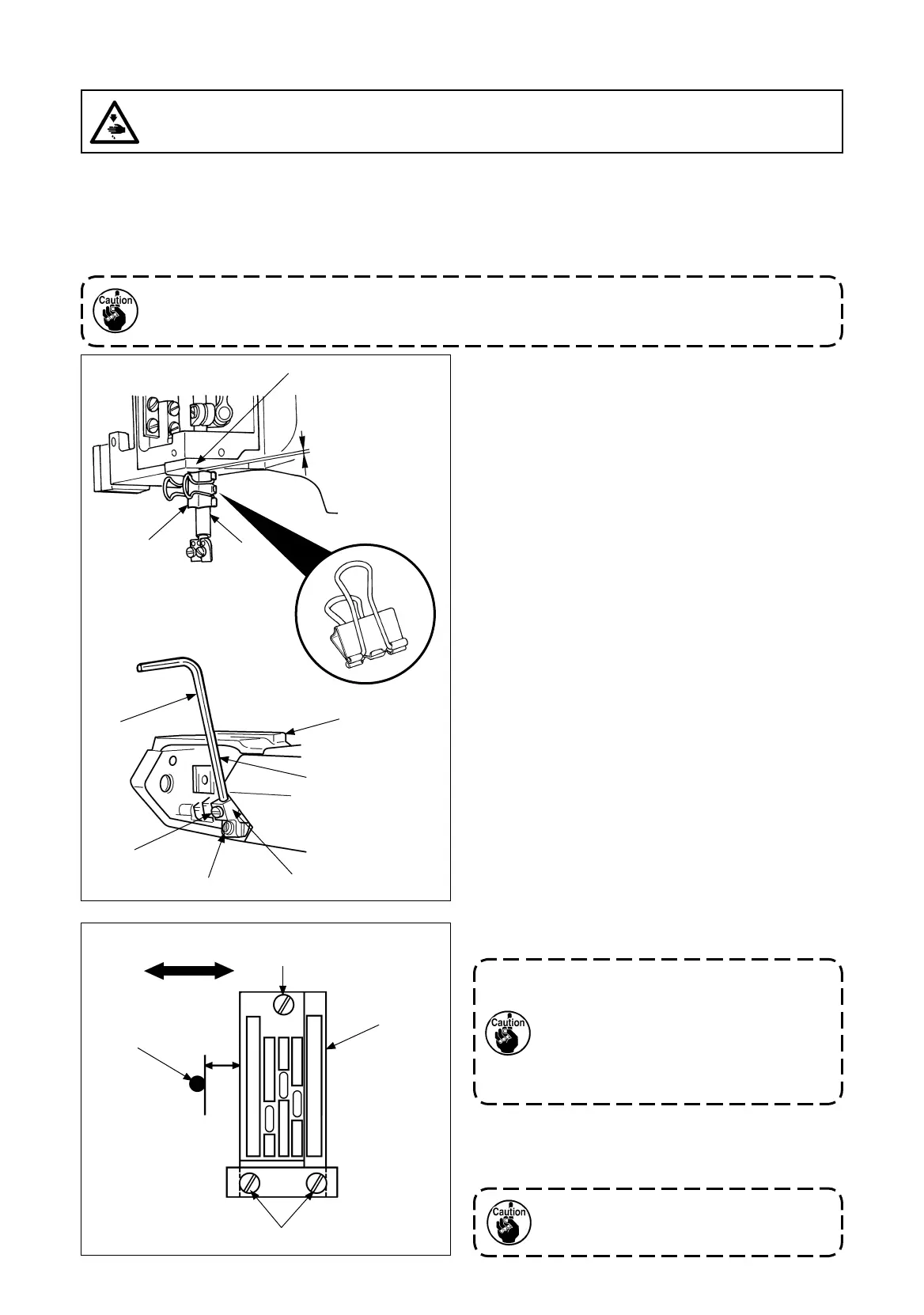 Caution

Caution

Caution