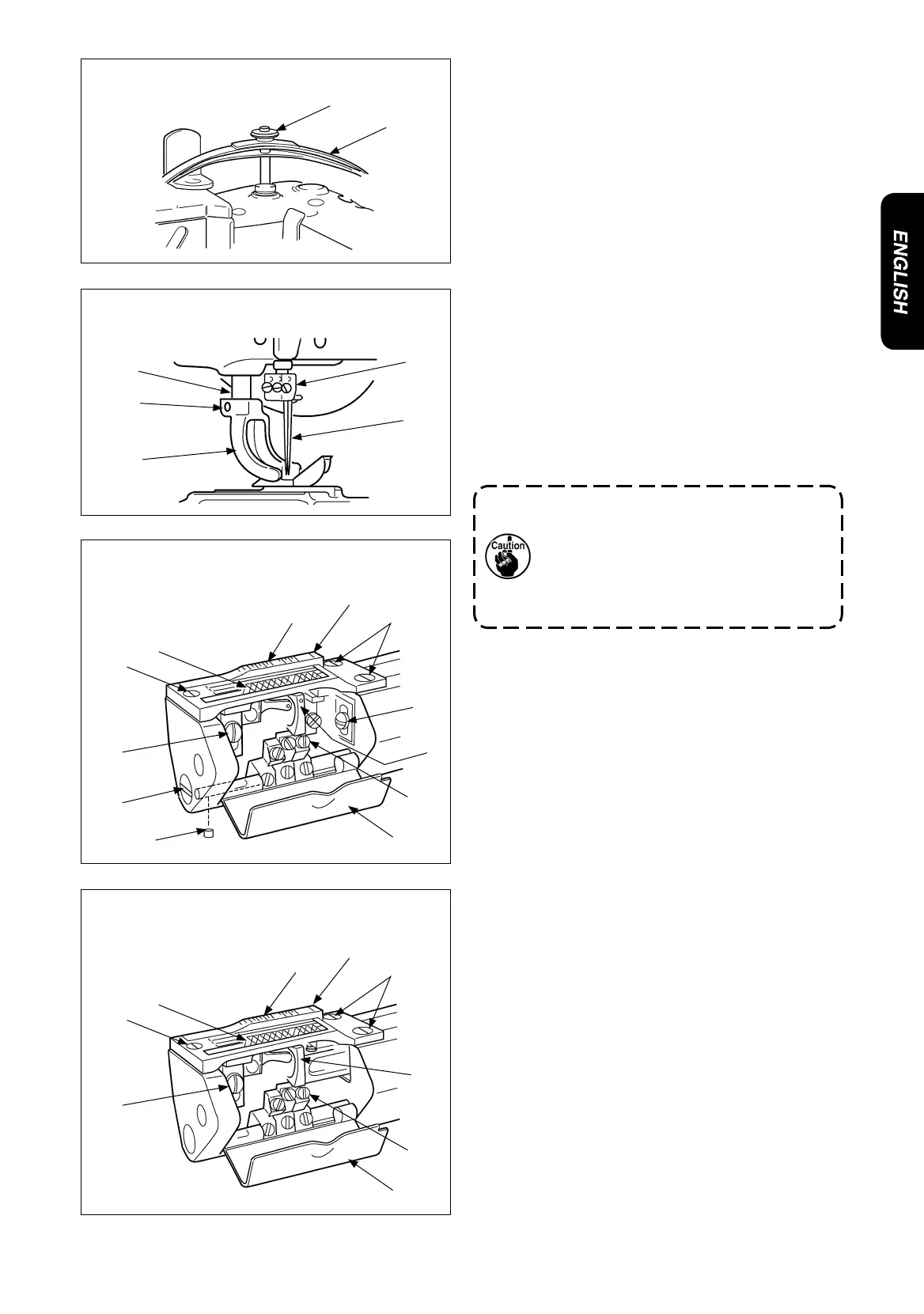 ENGLISH

Caution