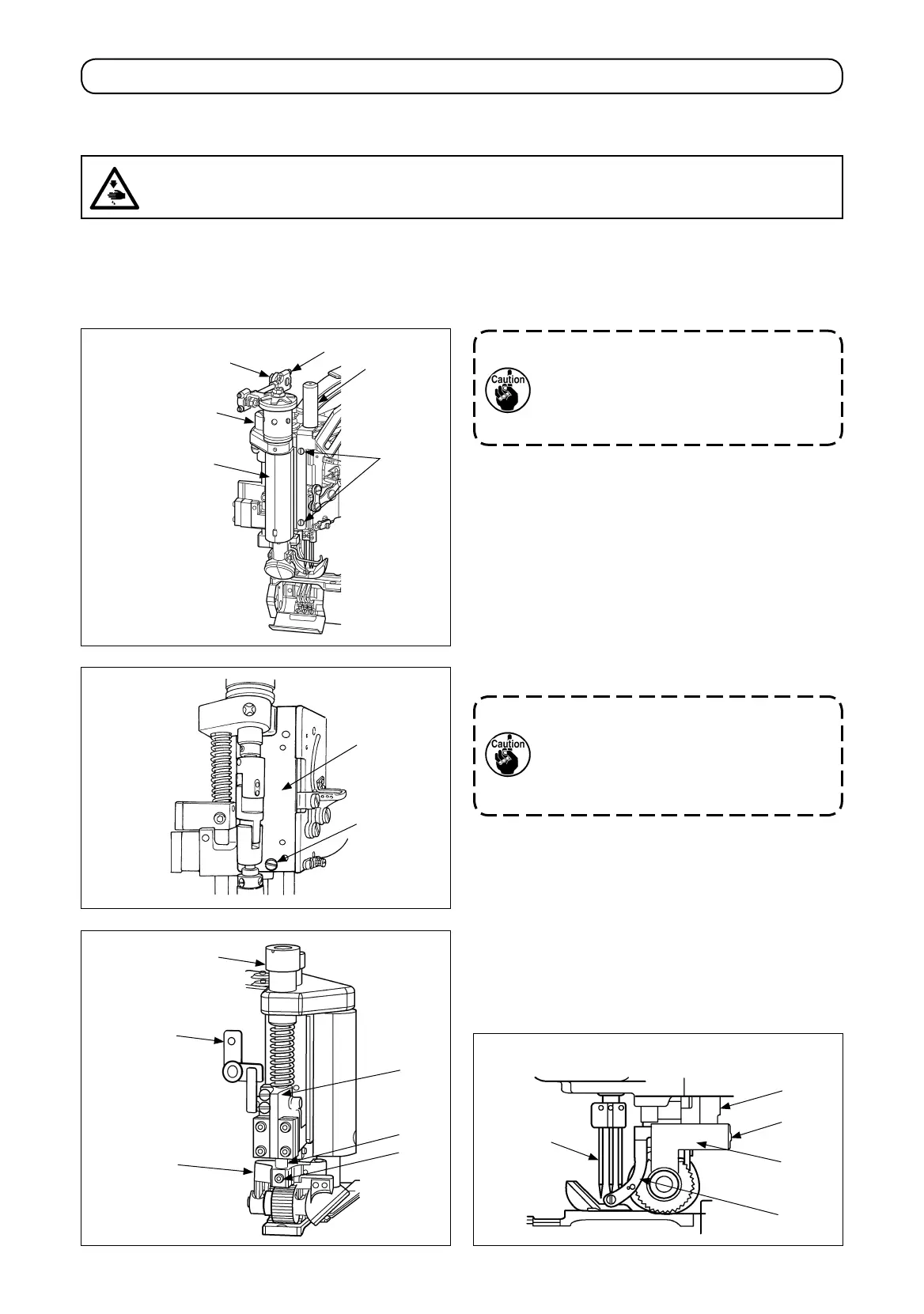 Caution

Caution