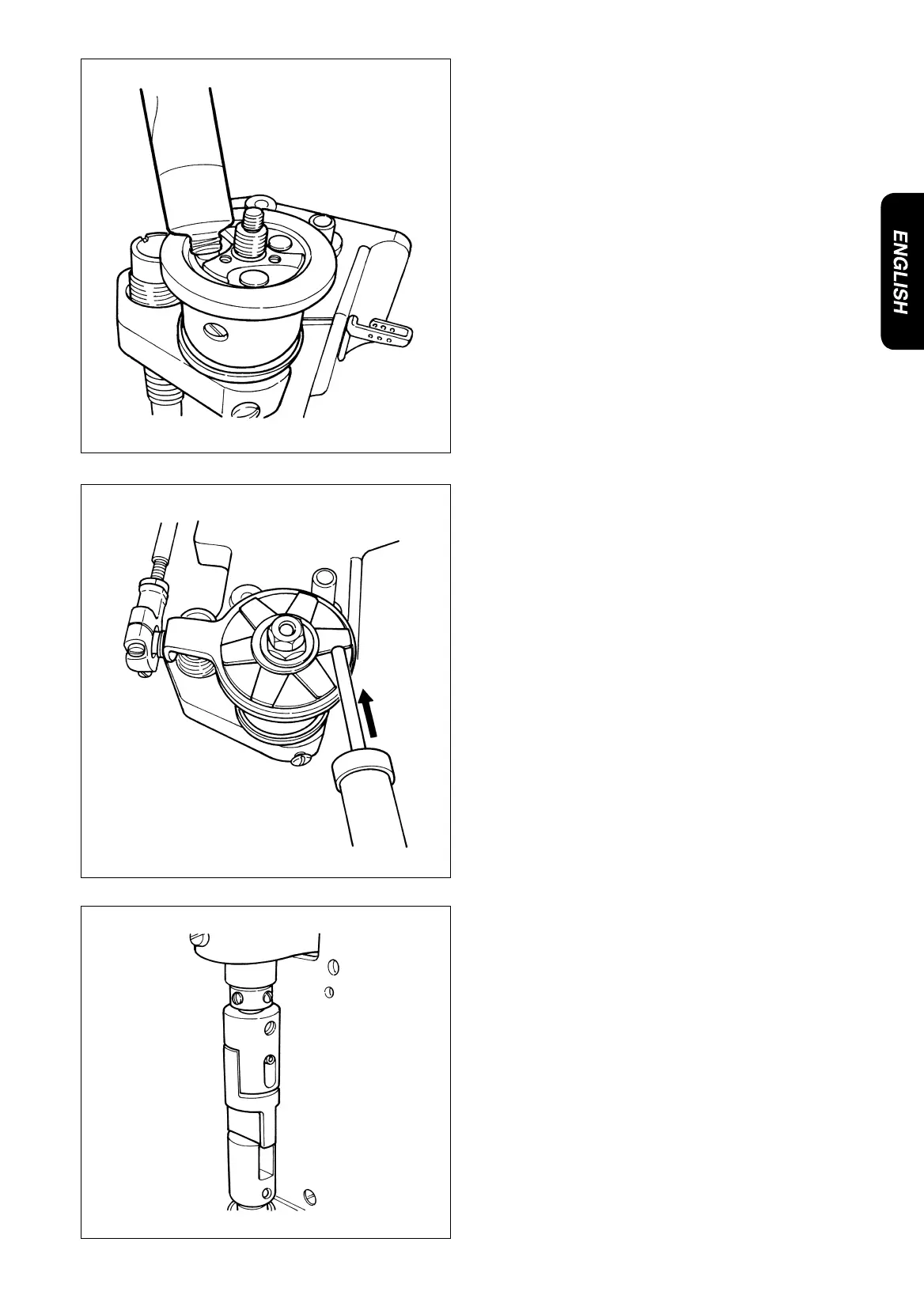 ENGLISH