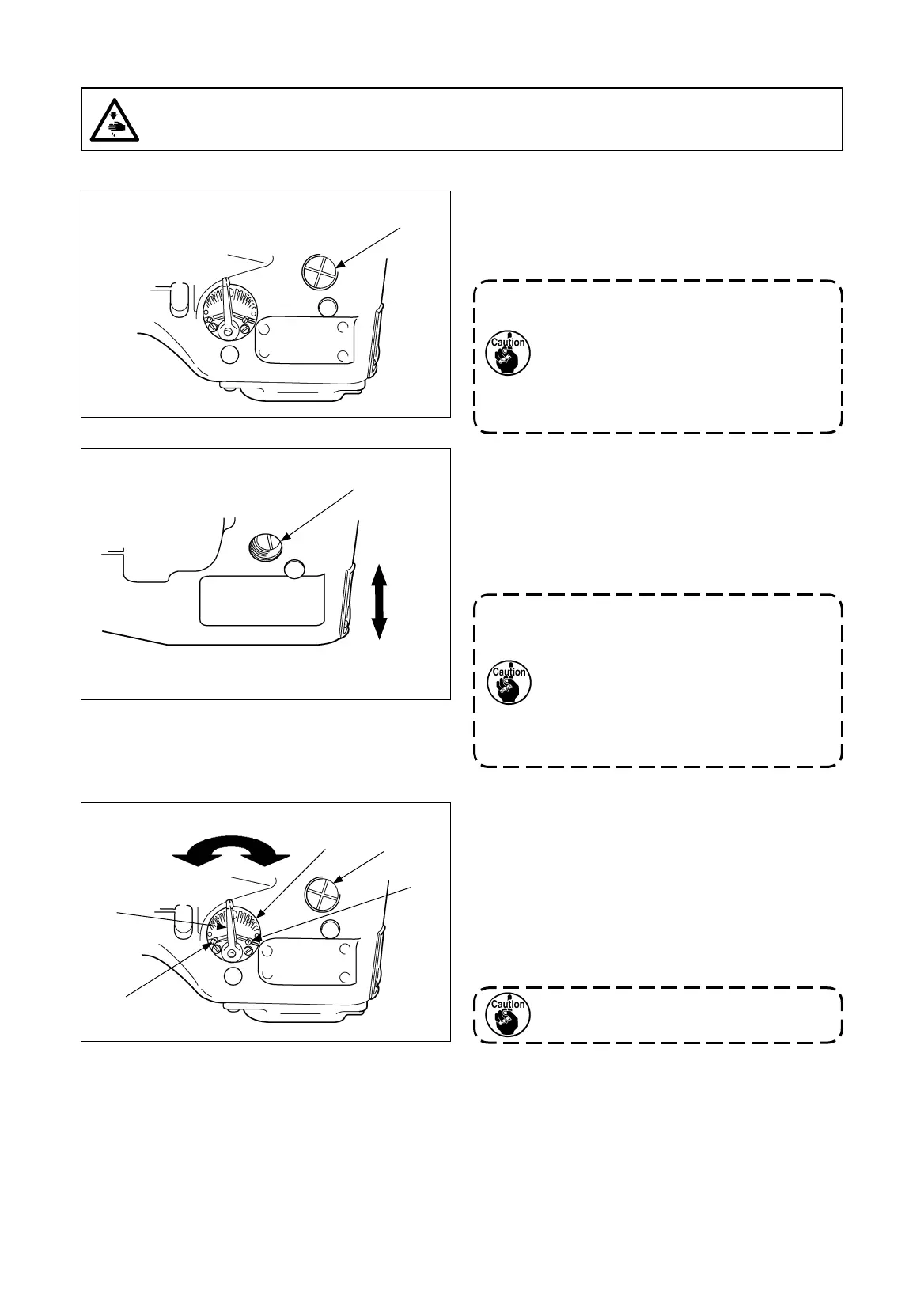 Caution

Caution

Caution