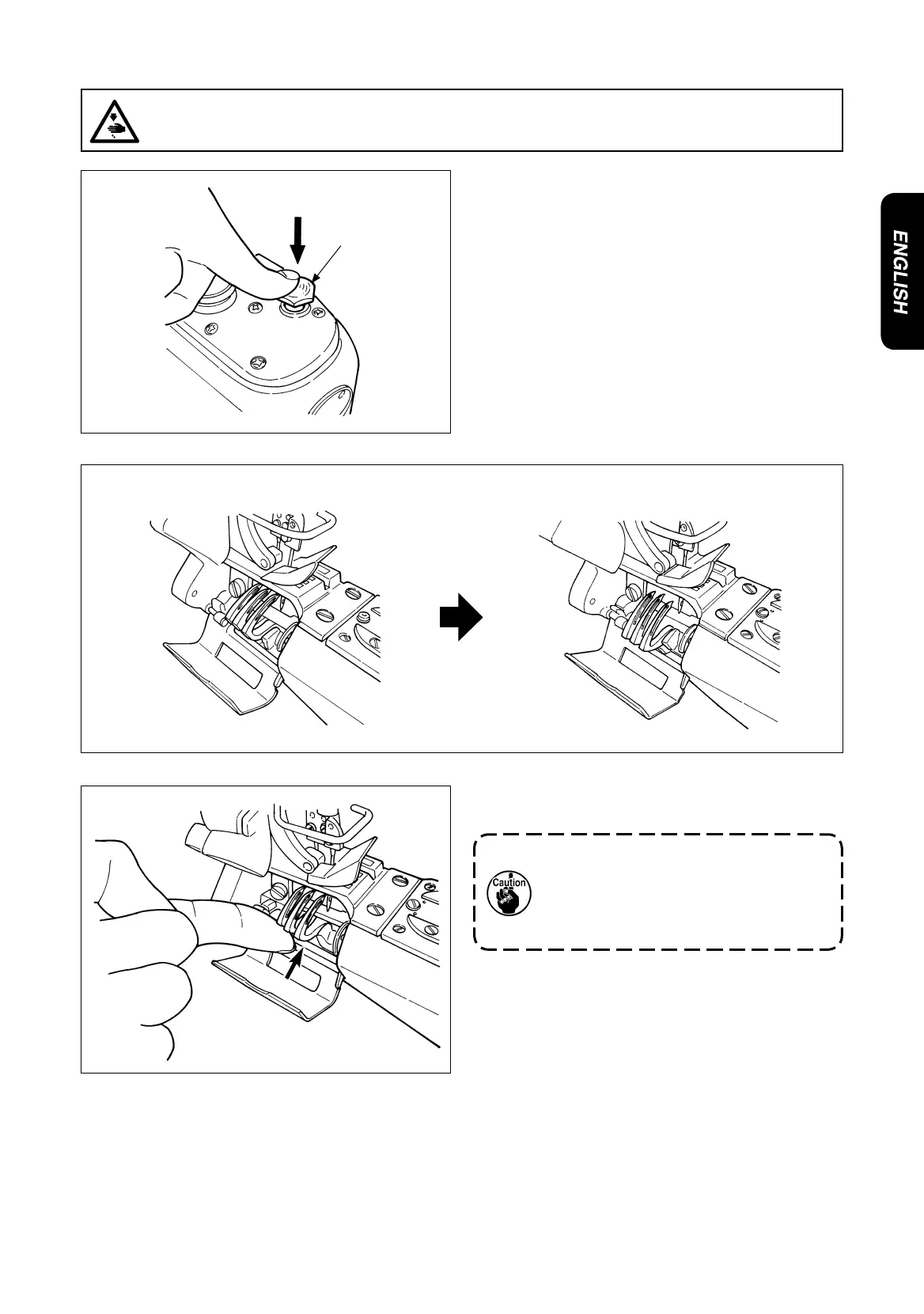 ENGLISH

Caution