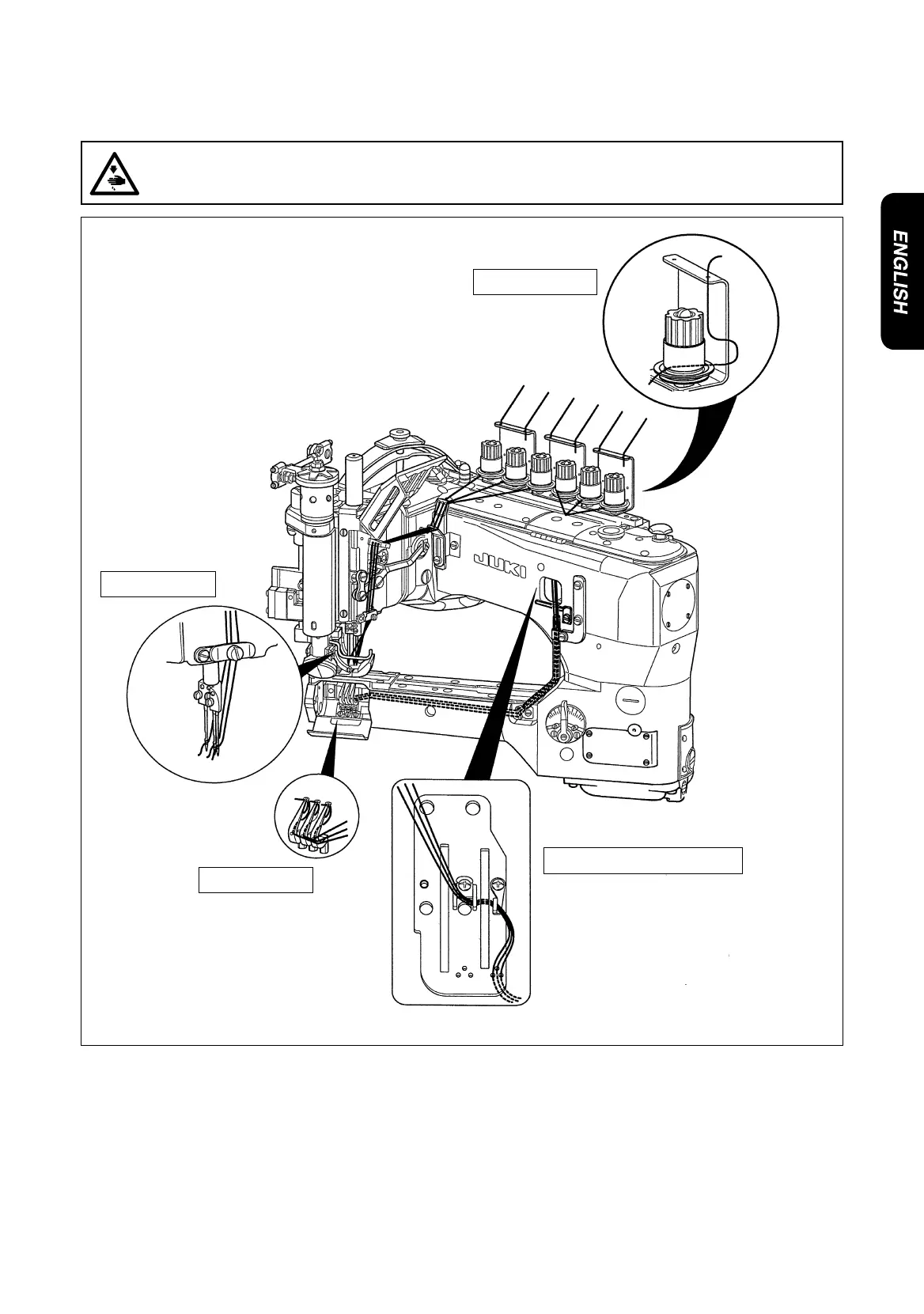 ENGLISH

JUKI