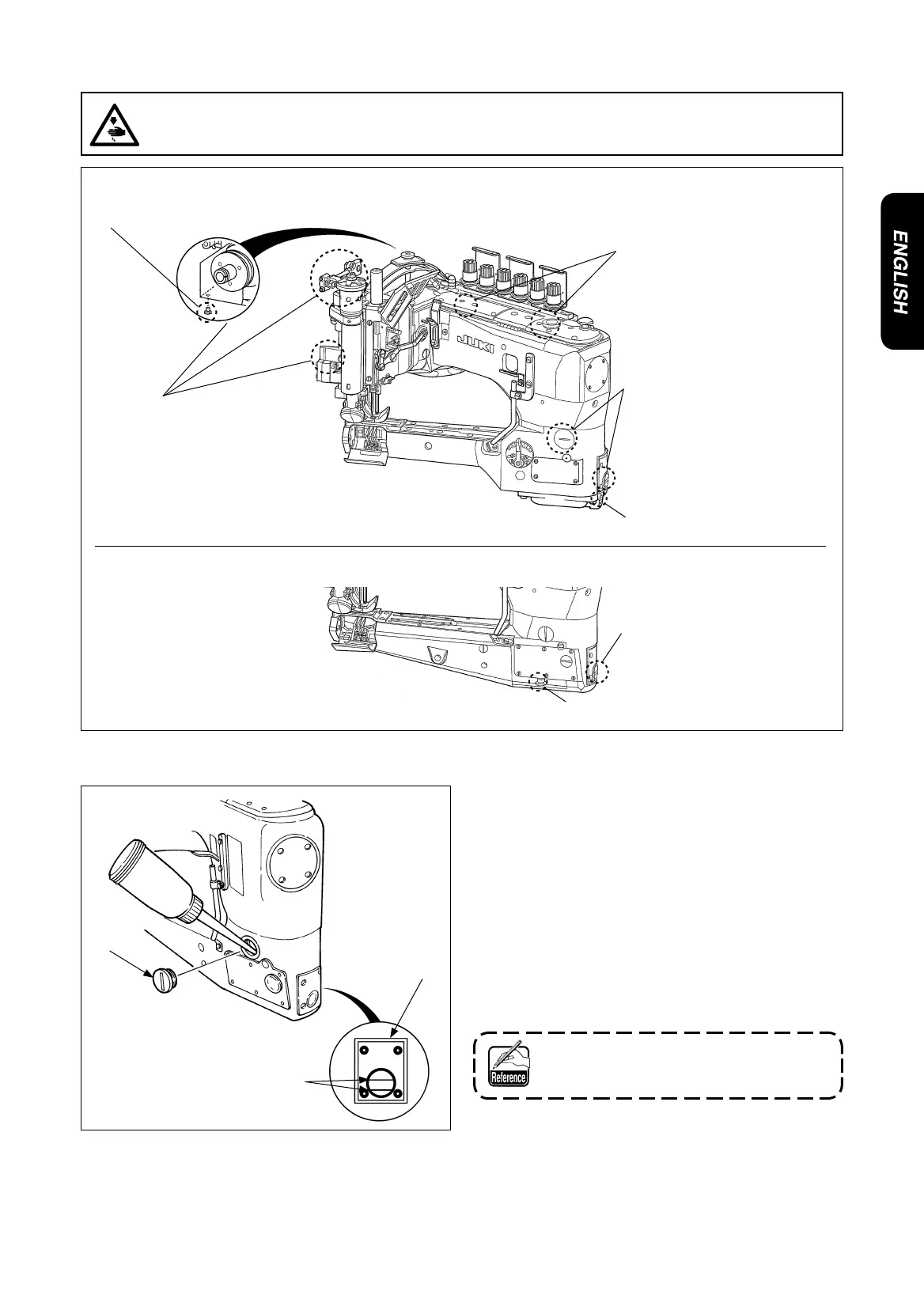 ENGLISH

JUKI

Reference