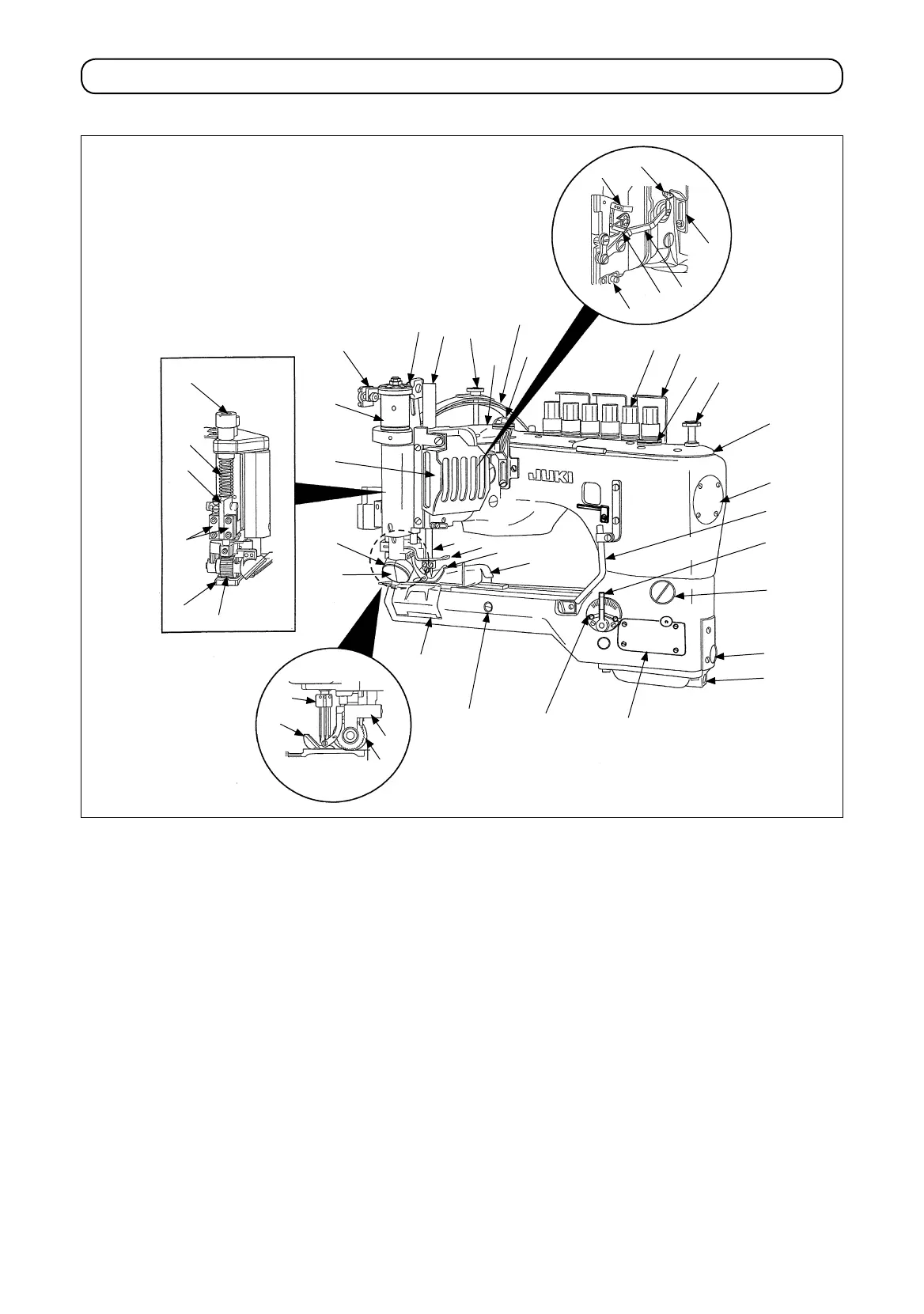 JUKI