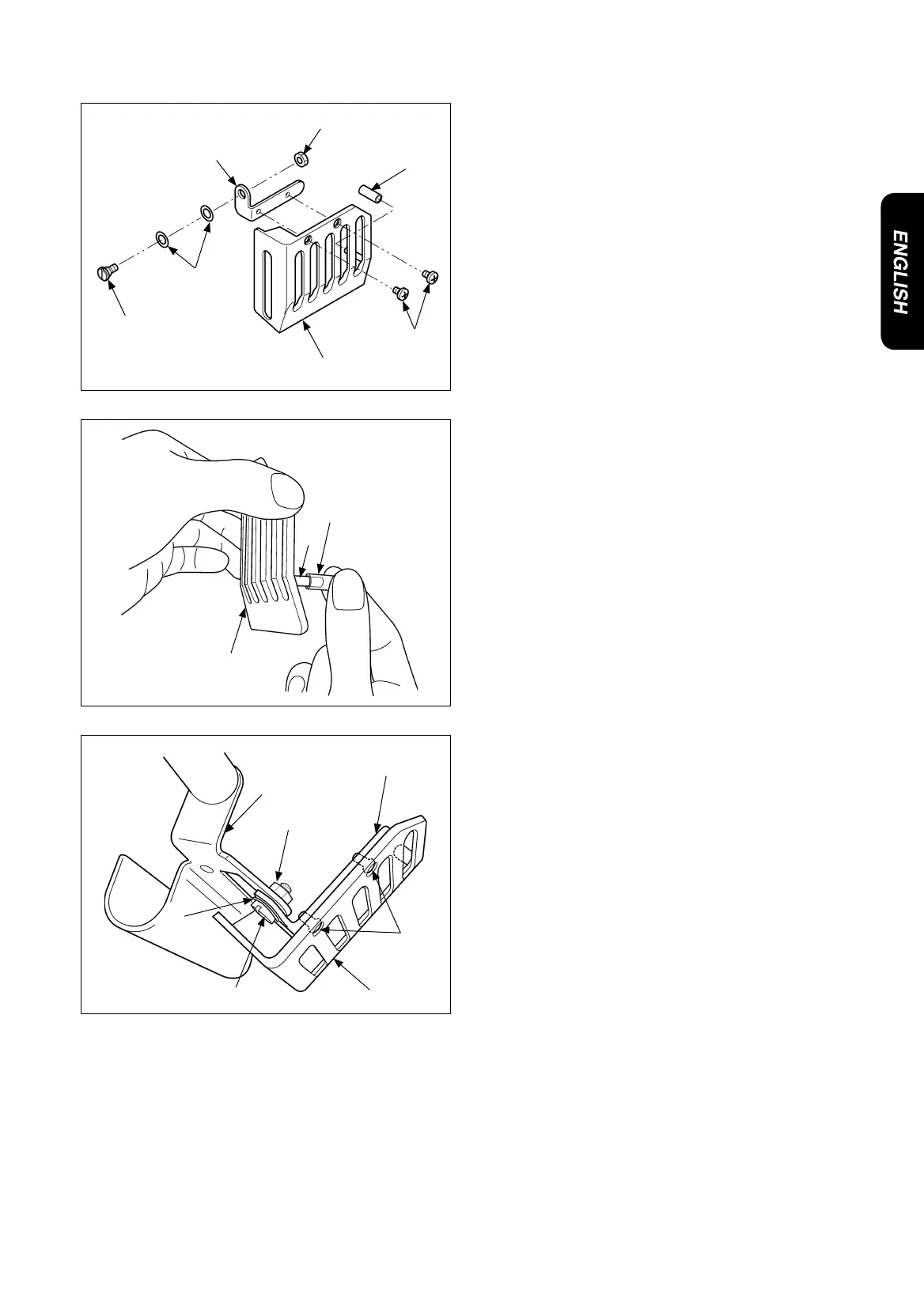 ENGLISH